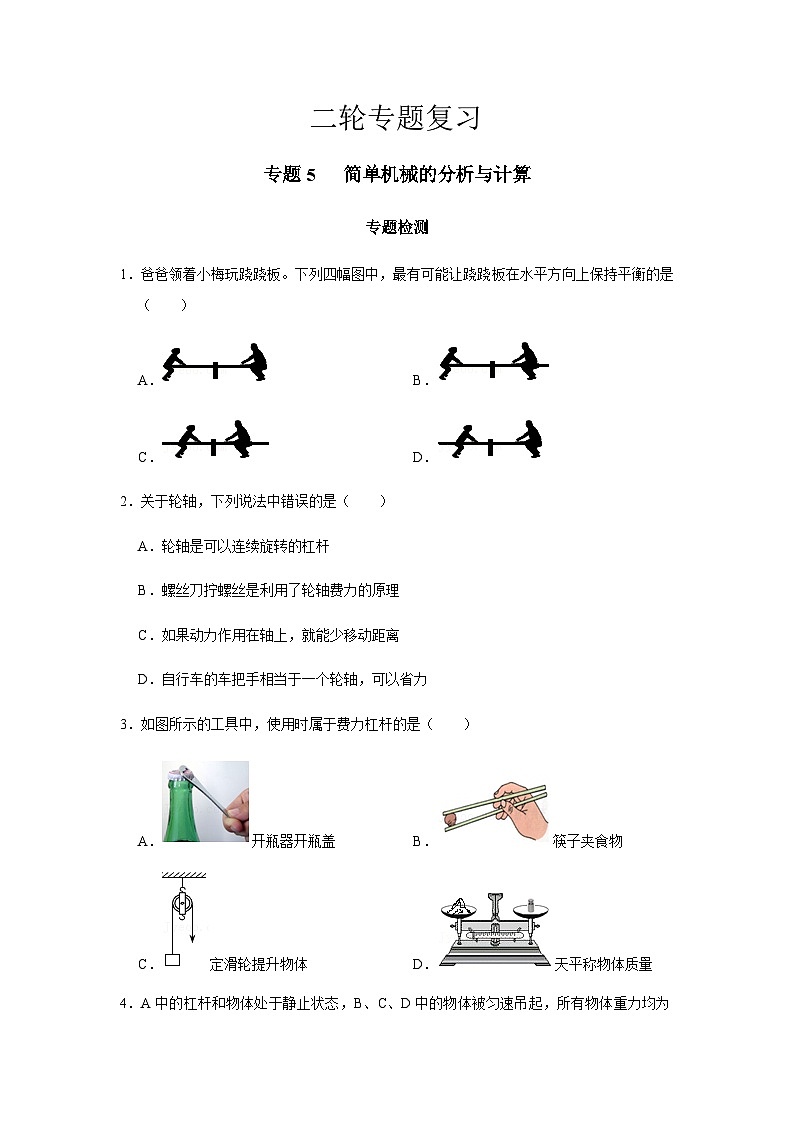 二轮专题复习

专题 5　简单机械的分析与计算

专题检测

1．爸爸领着小梅玩跷跷板。下列四幅图中，最有可能让跷跷板在水平方向上保持平衡的是（　　）

A．

B．

C．

D．

2．关于轮轴，下列说法中错误的是（　　）

A．轮轴是可以连续旋转的杠杆

B．螺丝刀拧螺丝是利用了轮轴费力的原理

C．如果动力作用在轴上，就能少移动距离

D．自行车的车把手相当于一个轮轴，可以省力

3．如图所示的工具中，使用时属于费力杠杆的是（　　）

A．开瓶器开瓶盖

B．筷子夹食物

C．定滑轮提升物体

D．天平称物体质量

4．A 中的杠杆和物体处于静止状态，B、C、D 中的物体被匀速吊起，所有物体重力均为