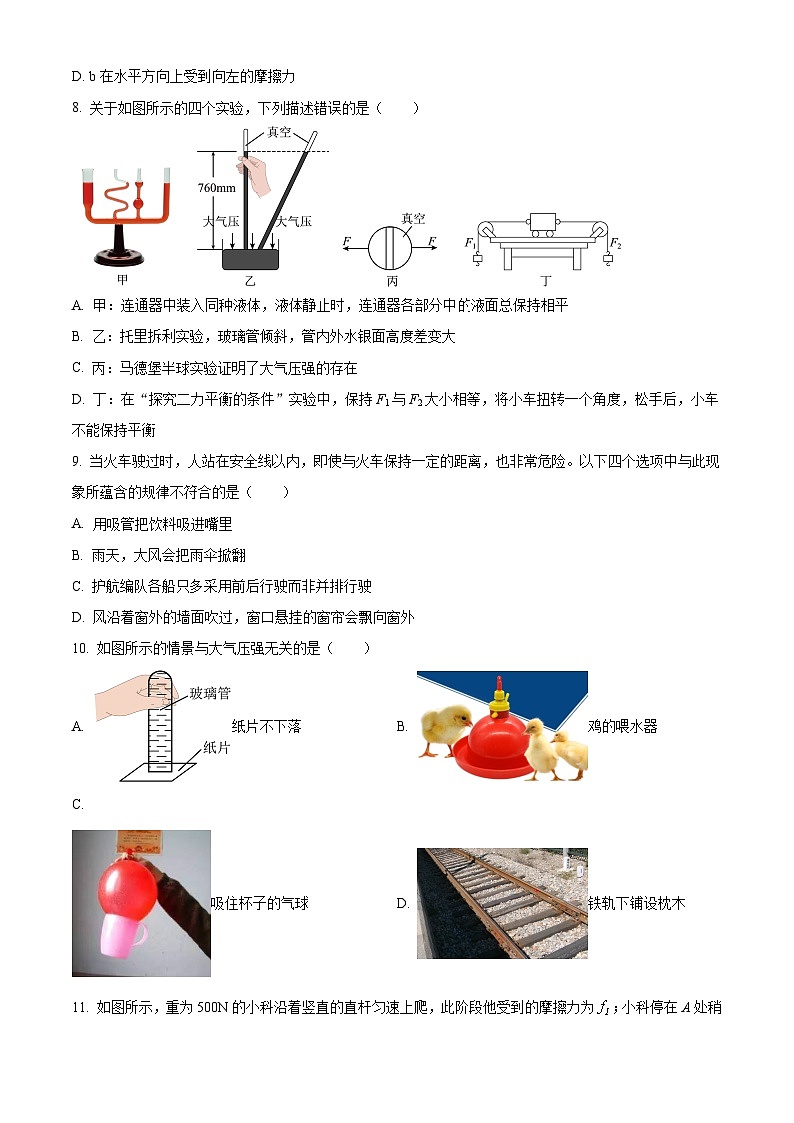 D. b 在水平方向上受到向左的摩擦力

8. 关于如图所示的四个实验，下列描述错误的是（　　）

真空

760mm

大气压　大气压

真空

$F$　$F$

$F_1$　$F_2$

甲　乙　丙　丁

A. 甲：连通器中装入同种液体，液体静止时，连通器各部分中的液面总保持相平

B. 乙：托里拆利实验，玻璃管倾斜，管内外水银面高度差变大

C. 丙：马德堡半球实验证明了大气压强的存在

D. 丁：在“探究二力平衡的条件”实验中，保持 $F_1$ 与 $F_2$ 大小相等，将小车扭转一个角度，松手后，小车不能保持平衡

9. 当火车驶过时，人站在安全线以内，即使与火车保持一定的距离，也非常危险。以下四个选项中与此现象所蕴含的规律不符合的是（　　）

A. 用吸管把饮料吸进嘴里

B. 雨天，大风会把雨伞掀翻

C. 护航编队各船只多采用前后行驶而非并排行驶

D. 风沿着窗外的墙面吹过，窗口悬挂的窗帘会飘向窗外

10. 如图所示的情景与大气压强无关的是（　　）

A. 玻璃管 纸片 纸片不下落

B. 鸡的喂水器

C. 吸住杯子的气球

D. 铁轨下铺设枕木

11. 如图所示，重为 500N 的小科沿着竖直的直杆匀速上爬，此阶段他受到的摩擦力为 $f_1$；小科停在 $A$ 处稍