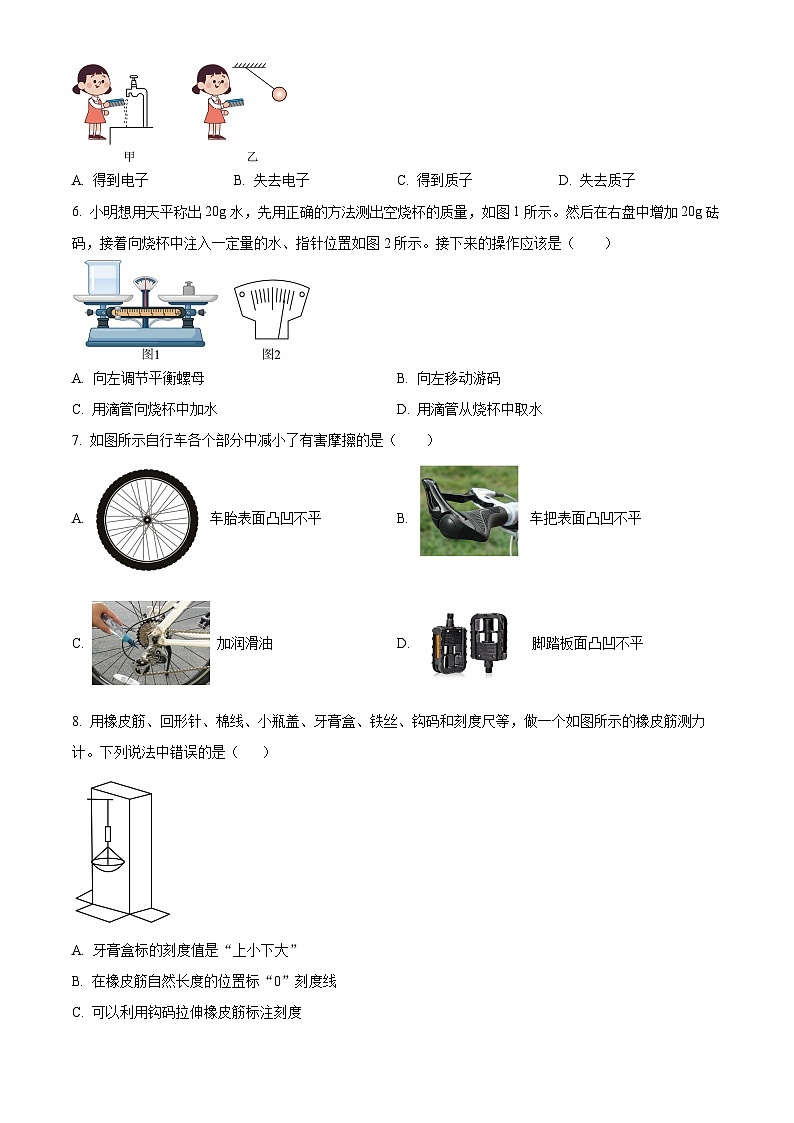 甲　　　　乙

A. 得到电子　　B. 失去电子　　C. 得到质子　　D. 失去质子

6. 小明想用天平称出 20g 水，先用正确的方法测出空烧杯的质量，如图 1 所示。然后在右盘中增加 20g 砝码，接着向烧杯中注入一定量的水、指针位置如图 2 所示。接下来的操作应该是（　　）

图1　　图2

A. 向左调节平衡螺母　　B. 向左移动游码

C. 用滴管向烧杯中加水　　D. 用滴管从烧杯中取水

7. 如图所示自行车各个部分中减小了有害摩擦的是（　　）

A. 车胎表面凸凹不平　　B. 车把表面凸凹不平

C. 加润滑油　　D. 脚踏板面凸凹不平

8. 用橡皮筋、回形针、棉线、小瓶盖、牙膏盒、铁丝、钩码和刻度尺等，做一个如图所示的橡皮筋测力计。下列说法中错误的是（　　）

A. 牙膏盒标的刻度值是“上小下大”

B. 在橡皮筋自然长度的位置标“0”刻度线

C. 可以利用钩码拉伸橡皮筋标注刻度