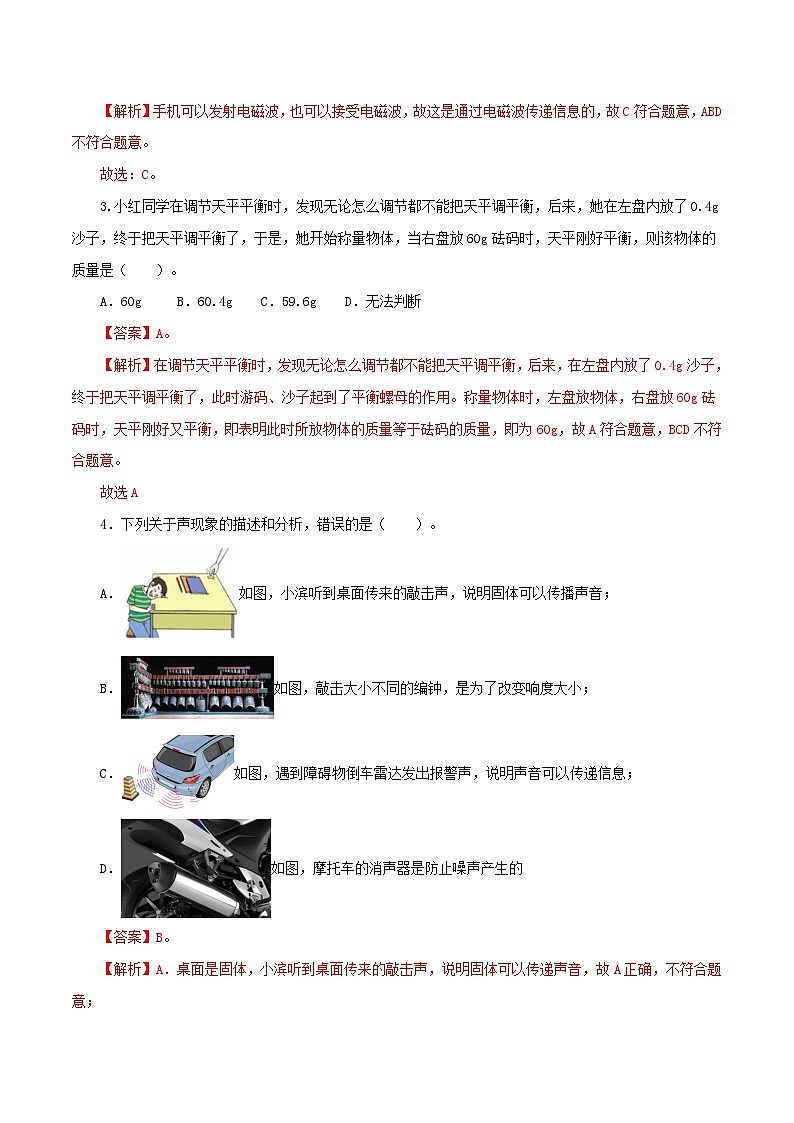 【解析】手机可以发射电磁波，也可以接受电磁波，故这是通过电磁波传递信息的，故C符合题意，ABD不符合题意。

故选：C。

3.小红同学在调节天平平衡时，发现无论怎么调节都不能把天平调平衡，后来，她在左盘内放了0.4g沙子，终于把天平调平衡了，于是，她开始称量物体，当右盘放60g砝码时，天平刚好平衡，则该物体的质量是（　　）。

A．60g　　B．60.4g　　C．59.6g　　D．无法判断

【答案】A。

【解析】在调节天平平衡时，发现无论怎么调节都不能把天平调平衡，后来，在左盘内放了0.4g沙子，终于把天平调平衡了，此时游码、沙子起到了平衡螺母的作用。称量物体时，左盘放物体，右盘放60g砝码时，天平刚好又平衡，即表明此时所放物体的质量等于砝码的质量，即为60g，故A符合题意，BCD不符合题意。

故选A

4．下列关于声现象的描述和分析，错误的是（　　）。

A．如图，小滨听到桌面传来的敲击声，说明固体可以传播声音；

B．如图，敲击大小不同的编钟，是为了改变响度大小；

C．如图，遇到障碍物倒车雷达发出报警声，说明声音可以传递信息；

D．如图，摩托车的消声器是防止噪声产生的

【答案】B。

【解析】A．桌面是固体，小滨听到桌面传来的敲击声，说明固体可以传递声音，故A正确，不符合题意；