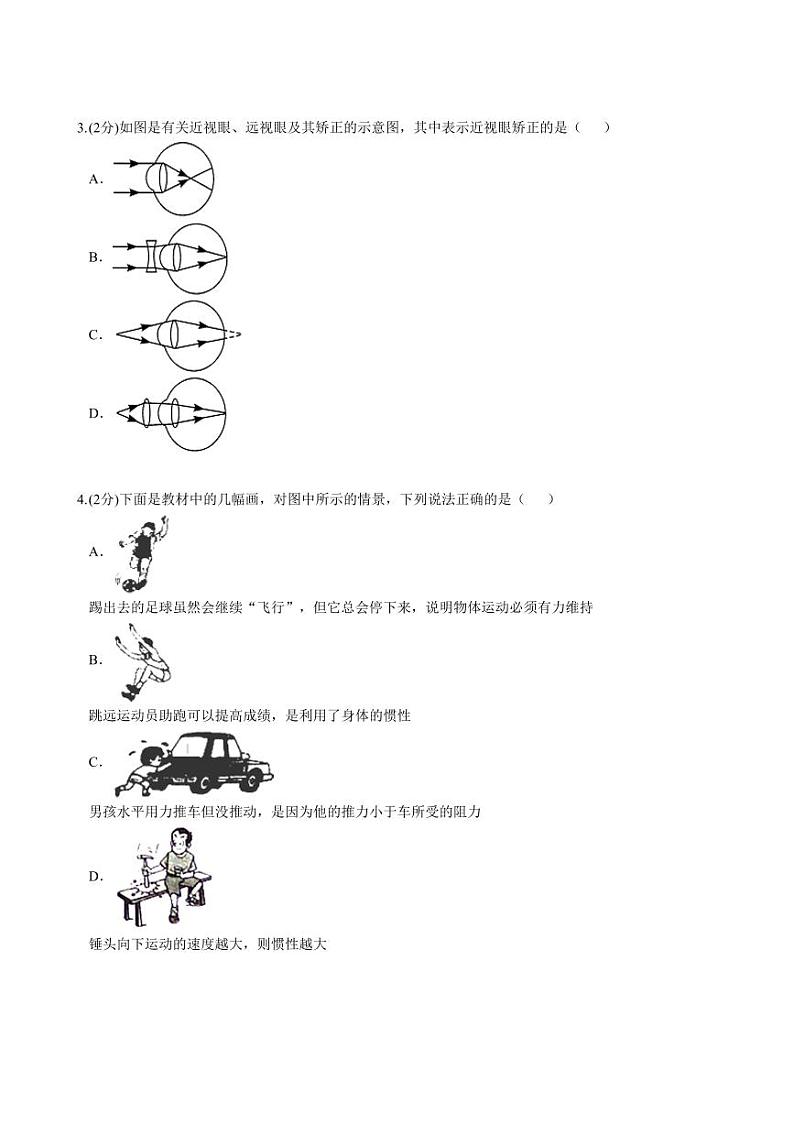 3.(2分)如图是有关近视眼、远视眼及其矫正的示意图，其中表示近视眼矫正的是（　　）

A.

B.

C.

D.

4.(2分)下面是教材中的几幅画，对图中所示的情景，下列说法正确的是（　　）

A.

踢出去的足球虽然会继续“飞行”，但它总会停下来，说明物体运动必须有力维持

B.

跳远运动员助跑可以提高成绩，是利用了身体的惯性

C.

男孩水平用力推车但没推动，是因为他的推力小于车所受的阻力

D.

锤头向下运动的速度越大，则惯性越大