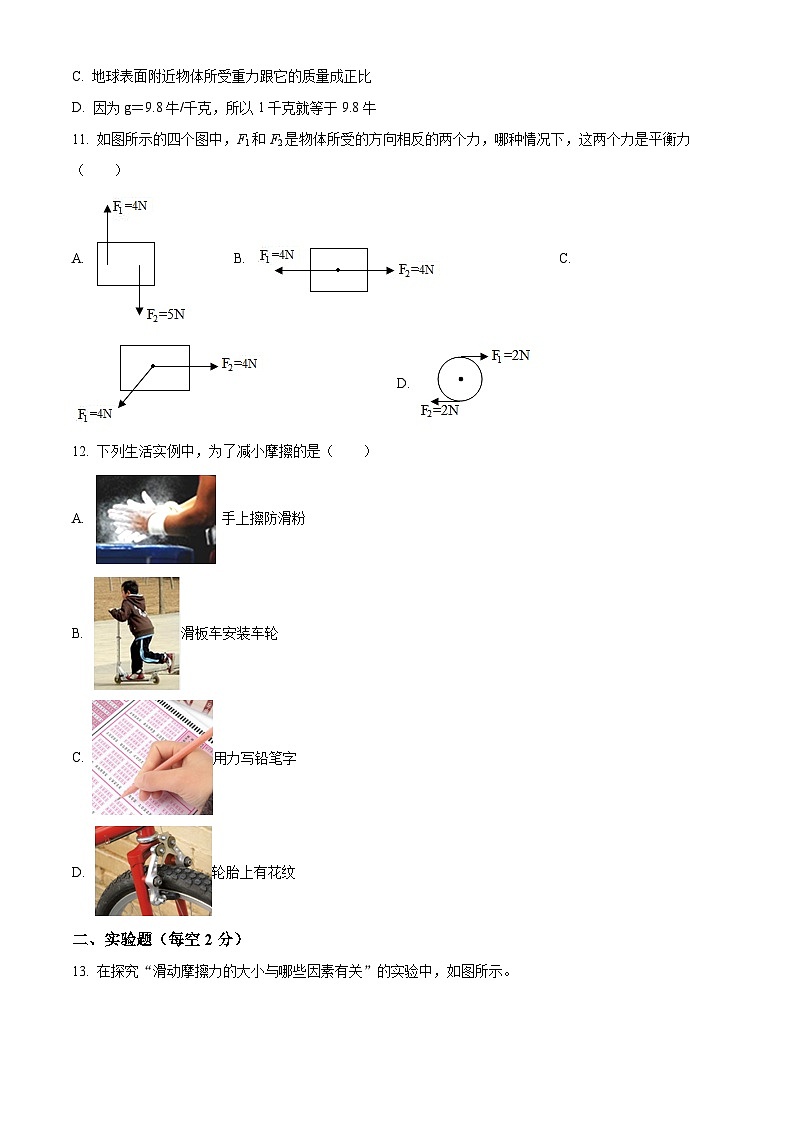 C. 地球表面附近物体所受重力跟它的质量成正比

D. 因为 g=9.8 牛/千克，所以 1 千克就等于 9.8 牛

11. 如图所示的四个图中，$F_1$ 和 $F_2$ 是物体所受的方向相反的两个力，哪种情况下，这两个力是平衡力（　　）

A. $F_1=4N$ $F_2=5N$

B. $F_1=4N$ $F_2=4N$

C. $F_2=4N$ $F_1=4N$

D. $F_1=2N$ $F_2=2N$

12. 下列生活实例中，为了减小摩擦的是（　　）

A. 手上擦防滑粉

B. 滑板车安装车轮

C. 用力写铅笔字

D. 轮胎上有花纹

二、实验题（每空 2 分）

13. 在探究“滑动摩擦力的大小与哪些因素有关”的实验中，如图所示。