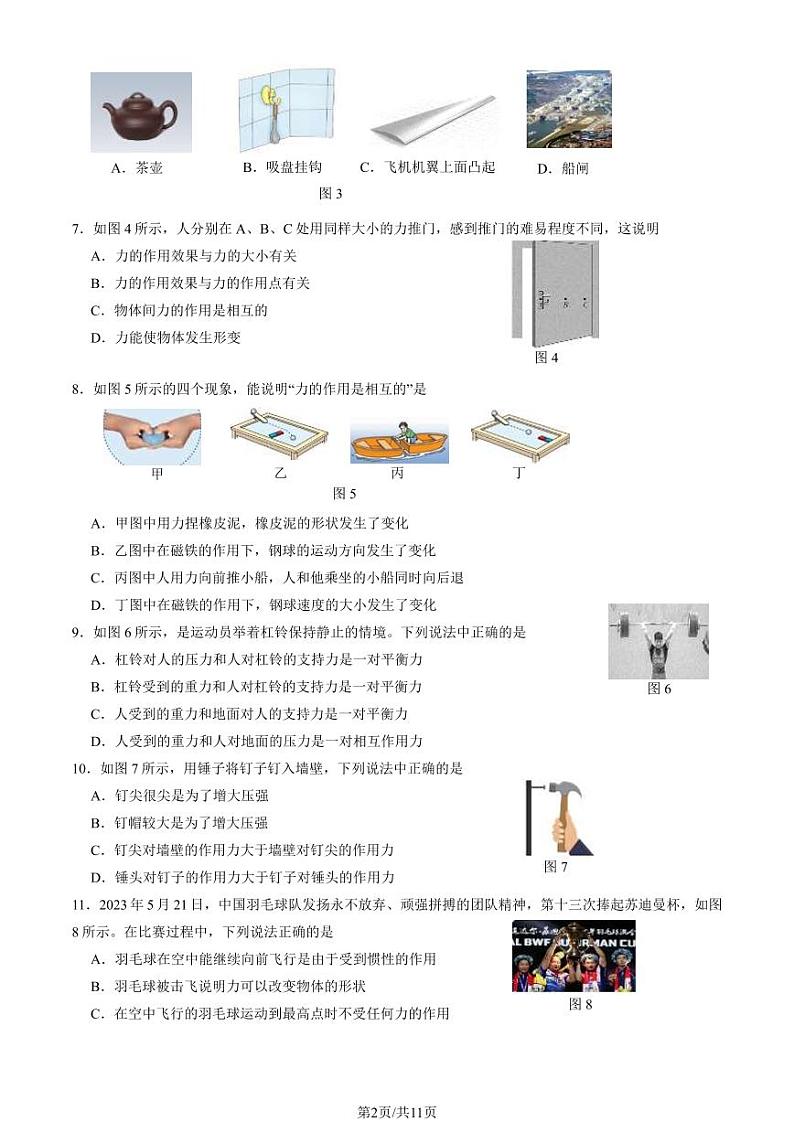 A．茶壶　　B．吸盘挂钩　　C．飞机机翼上面凸起　　D．船闸

图 3

7．如图 4 所示，人分别在 A、B、C 处用同样大小的力推门，感到推门的难易程度不同，这说明

A．力的作用效果与力的大小有关

B．力的作用效果与力的作用点有关

C．物体间力的作用是相互的

D．力能使物体发生形变

图 4

8．如图 5 所示的四个现象，能说明“力的作用是相互的”是

甲　　乙　　丙　　丁

图 5

A．甲图中用力捏橡皮泥，橡皮泥的形状发生了变化

B．乙图中在磁铁的作用下，钢球的运动方向发生了变化

C．丙图中人用力向前推小船，人和他乘坐的小船同时向后退

D．丁图中在磁铁的作用下，钢球速度的大小发生了变化

9．如图 6 所示，是运动员举着杠铃保持静止的情境。下列说法中正确的是

A．杠铃对人的压力和人对杠铃的支持力是一对平衡力

B．杠铃受到的重力和人对杠铃的支持力是一对平衡力

C．人受到的重力和地面对人的支持力是一对平衡力

D．人受到的重力和人对地面的压力是一对相互作用力

图 6

10．如图 7 所示，用锤子将钉子钉入墙壁，下列说法中正确的是

A．钉尖很尖是为了增大压强

B．钉帽较大是为了增大压强

C．钉尖对墙壁的作用力大于墙壁对钉尖的作用力

D．锤头对钉子的作用力大于钉子对锤头的作用力

图 7

11．2023 年 5 月 21 日，中国羽毛球队发扬永不放弃、顽强拼搏的团队精神，第十三次捧起苏迪曼杯，如图 8 所示。在比赛过程中，下列说法正确的是

A．羽毛球在空中能继续向前飞行是由于受到惯性的作用

B．羽毛球被击飞说明力可以改变物体的形状

C．在空中飞行的羽毛球运动到最高点时不受任何力的作用

图 8

第2页/共11页