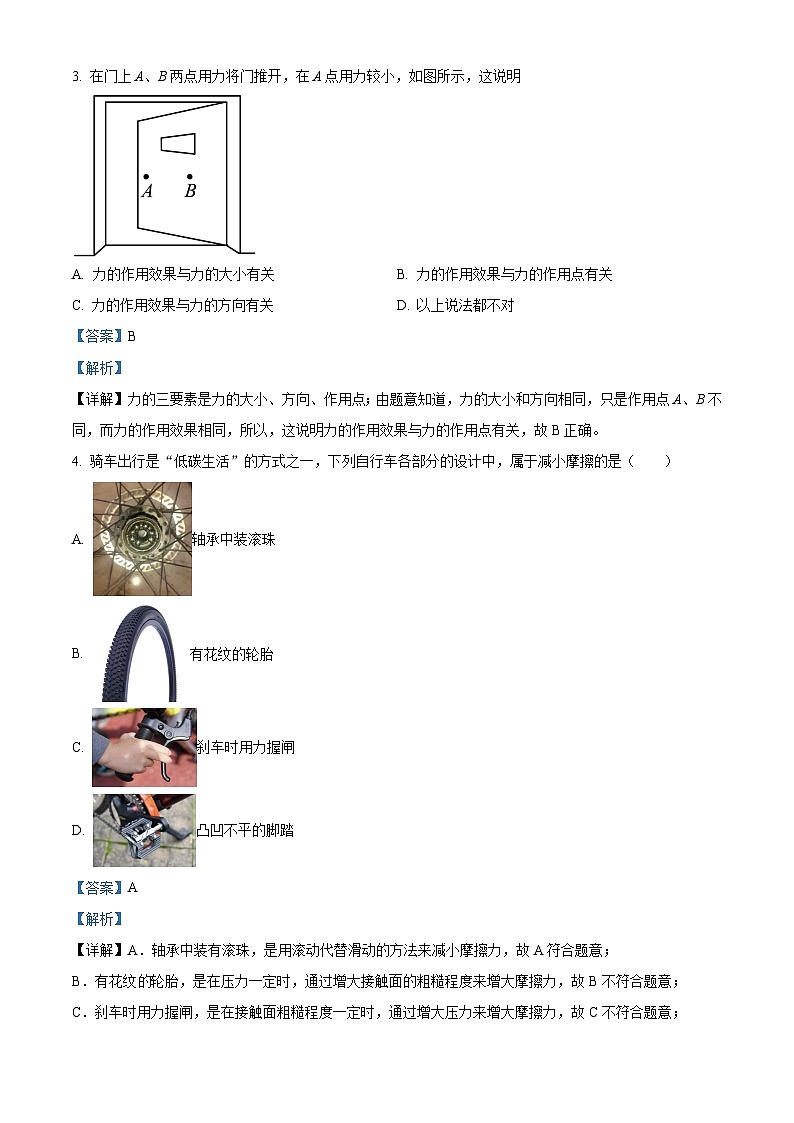 3. 在门上 $A$、$B$ 两点用力将门推开，在 $A$ 点用力较小，如图所示，这说明

$A$ $B$

A. 力的作用效果与力的大小有关

B. 力的作用效果与力的作用点有关

C. 力的作用效果与力的方向有关

D. 以上说法都不对

【答案】B

【解析】

【详解】力的三要素是力的大小、方向、作用点；由题意知道，力的大小和方向相同，只是作用点 $A$、$B$ 不同，而力的作用效果相同，所以，这说明力的作用效果与力的作用点有关，故 B 正确。

4. 骑车出行是“低碳生活”的方式之一，下列自行车各部分的设计中，属于减小摩擦的是（　　）

A. 轴承中装滚珠

B. 有花纹的轮胎

C. 刹车时用力握闸

D. 凸凹不平的脚踏

【答案】A

【解析】

【详解】A．轴承中装有滚珠，是用滚动代替滑动的方法来减小摩擦力，故 A 符合题意；

B．有花纹的轮胎，是在压力一定时，通过增大接触面的粗糙程度来增大摩擦力，故 B 不符合题意；

C．刹车时用力握闸，是在接触面粗糙程度一定时，通过增大压力来增大摩擦力，故 C 不符合题意；