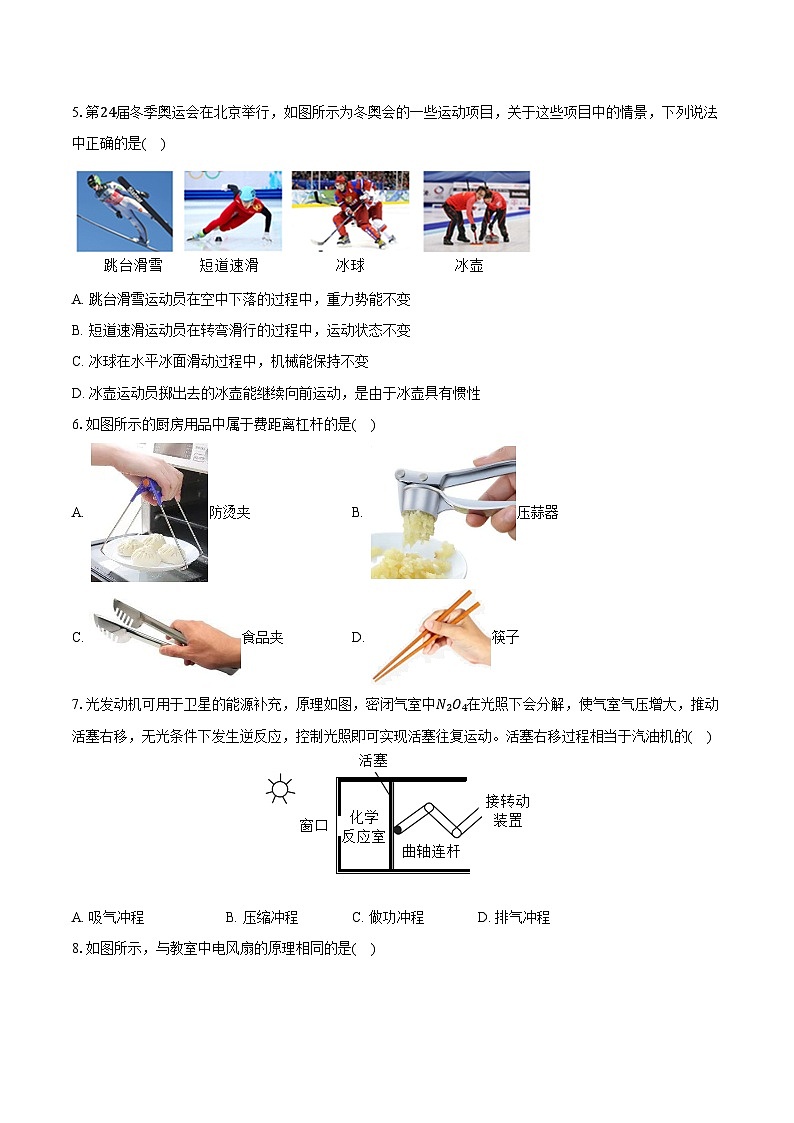 5. 第24届冬季奥运会在北京举行，如图所示为冬奥会的一些运动项目，关于这些项目中的情景，下列说法中正确的是(　)

跳台滑雪　短道速滑　冰球　冰壶

A. 跳台滑雪运动员在空中下落的过程中，重力势能不变
B. 短道速滑运动员在转弯滑行的过程中，运动状态不变
C. 冰球在水平冰面滑动过程中，机械能保持不变
D. 冰壶运动员掷出去的冰壶能继续向前运动，是由于冰壶具有惯性

6. 如图所示的厨房用品中属于费距离杠杆的是(　)

A. 防烫夹　B. 压蒜器

C. 食品夹　D. 筷子

7. 光发动机可用于卫星的能源补充，原理如图，密闭气室中$N_2O_4$在光照下会分解，使气室气压增大，推动活塞右移，无光条件下发生逆反应，控制光照即可实现活塞往复运动。活塞右移过程相当于汽油机的(　)

活塞
窗口
化学反应室
曲轴连杆
接转动装置

A. 吸气冲程　B. 压缩冲程　C. 做功冲程　D. 排气冲程

8. 如图所示，与教室中电风扇的原理相同的是(　)