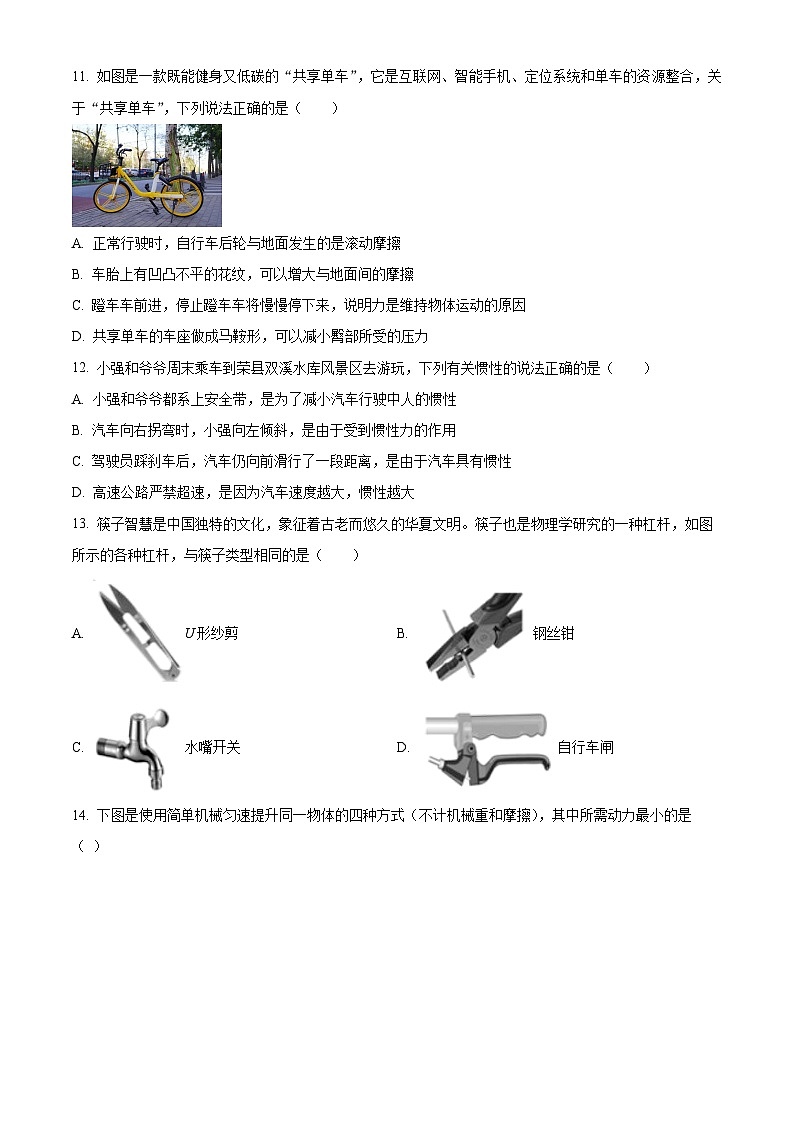 11. 如图是一款既能健身又低碳的“共享单车”，它是互联网、智能手机、定位系统和单车的资源整合，关于“共享单车”，下列说法正确的是（　　）

A. 正常行驶时，自行车后轮与地面发生的是滚动摩擦

B. 车胎上有凹凸不平的花纹，可以增大与地面间的摩擦

C. 蹬车车前进，停止蹬车车将慢慢停下来，说明力是维持物体运动的原因

D. 共享单车的车座做成马鞍形，可以减小臀部所受的压力

12. 小强和爷爷周末乘车到荣县双溪水库风景区去游玩，下列有关惯性的说法正确的是（　　）

A. 小强和爷爷都系上安全带，是为了减小汽车行驶中人的惯性

B. 汽车向右拐弯时，小强向左倾斜，是由于受到惯性力的作用

C. 驾驶员踩刹车后，汽车仍向前滑行了一段距离，是由于汽车具有惯性

D. 高速公路严禁超速，是因为汽车速度越大，惯性越大

13. 筷子智慧是中国独特的文化，象征着古老而悠久的华夏文明。筷子也是物理学研究的一种杠杆，如图所示的各种杠杆，与筷子类型相同的是（　　）

A. $U$形纱剪

B. 钢丝钳

C. 水嘴开关

D. 自行车闸

14. 下图是使用简单机械匀速提升同一物体的四种方式（不计机械重和摩擦），其中所需动力最小的是（ ）