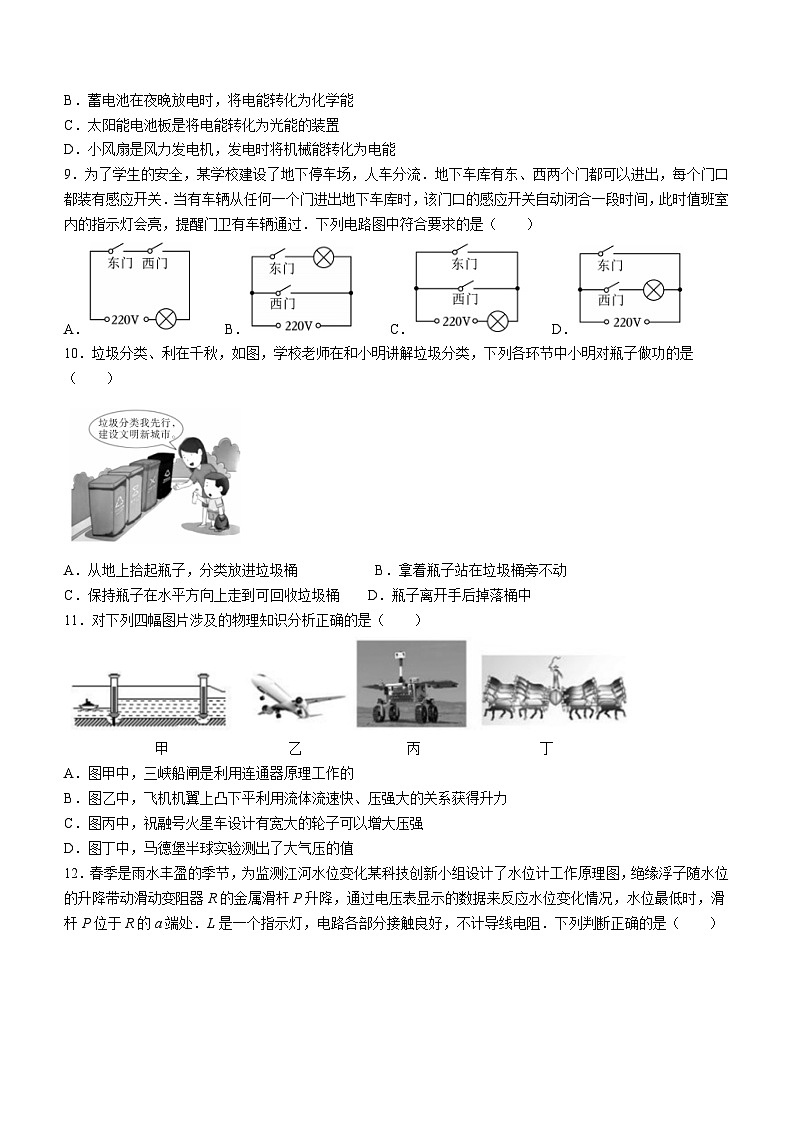 B．蓄电池在夜晚放电时，将电能转化为化学能
C．太阳能电池板是将电能转化为光能的装置
D．小风扇是风力发电机，发电时将机械能转化为电能
9．为了学生的安全，某学校建设了地下停车场，人车分流．地下车库有东、西两个门都可以进出，每个门口都装有感应开关．当有车辆从任何一个门进出地下车库时，该门口的感应开关自动闭合一段时间，此时值班室内的指示灯会亮，提醒门卫有车辆通过．下列电路图中符合要求的是（　　）

东门 西门 220V
A．
东门 西门 220V
B．
东门 西门 220V
C．
东门 西门 220V
D．

10．垃圾分类、利在千秋，如图，学校老师在和小明讲解垃圾分类，下列各环节中小明对瓶子做功的是（　　）

垃圾分类我先行，建设文明新城市

A．从地上拾起瓶子，分类放进垃圾桶　　　　B．拿着瓶子站在垃圾桶旁不动
C．保持瓶子在水平方向上走到可回收垃圾桶　　D．瓶子离开手后掉落桶中
11．对下列四幅图片涉及的物理知识分析正确的是（　　）

甲　　　　乙　　　　丙　　　　丁

A．图甲中，三峡船闸是利用连通器原理工作的
B．图乙中，飞机机翼上凸下平利用流体流速快、压强大的关系获得升力
C．图丙中，祝融号火星车设计有宽大的轮子可以增大压强
D．图丁中，马德堡半球实验测出了大气压的值
12．春季是雨水丰盈的季节，为监测江河水位变化某科技创新小组设计了水位计工作原理图，绝缘浮子随水位的升降带动滑动变阻器 $R$ 的金属滑杆 $P$ 升降，通过电压表显示的数据来反应水位变化情况，水位最低时，滑杆 $P$ 位于 $R$ 的 $a$ 端处．$L$ 是一个指示灯，电路各部分接触良好，不计导线电阻．下列判断正确的是（　　）