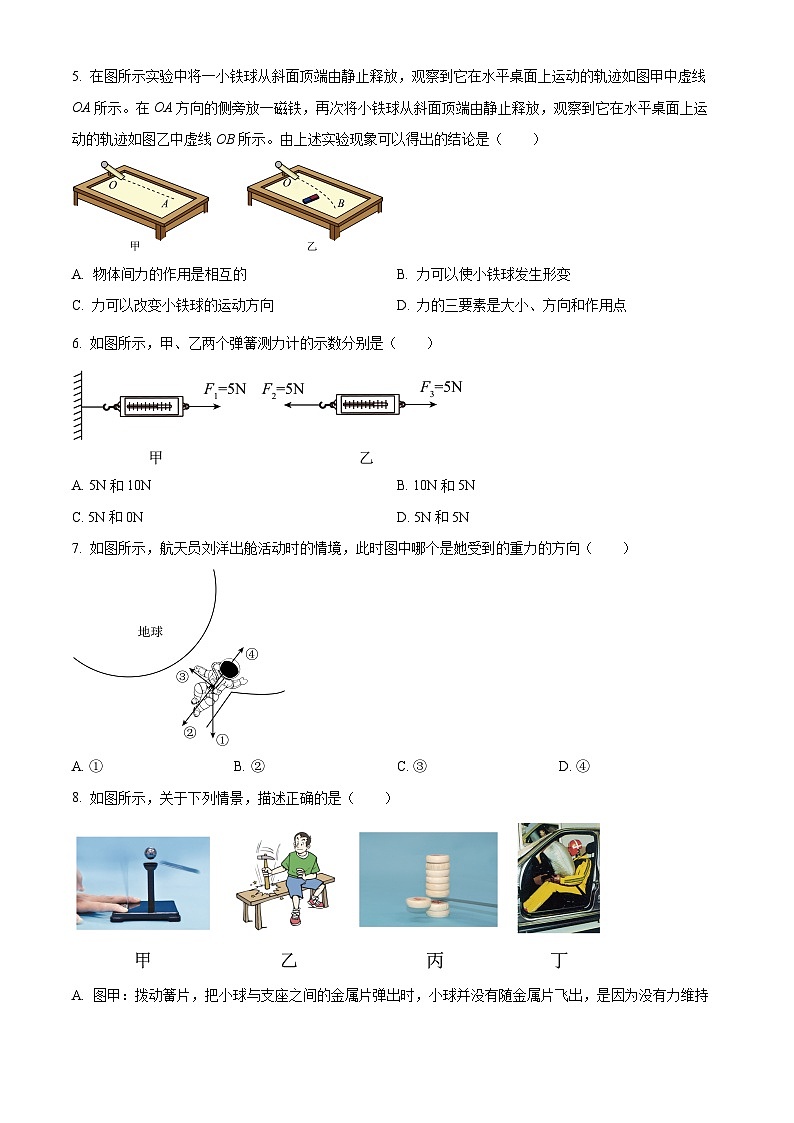 5. 在图所示实验中将一小铁球从斜面顶端由静止释放，观察到它在水平桌面上运动的轨迹如图甲中虚线 $OA$ 所示。在 $OA$ 方向的侧旁放一磁铁，再次将小铁球从斜面顶端由静止释放，观察到它在水平桌面上运动的轨迹如图乙中虚线 $OB$ 所示。由上述实验现象可以得出的结论是（　　）

O A
甲

O B
乙

A. 物体间力的作用是相互的
B. 力可以使小铁球发生形变
C. 力可以改变小铁球的运动方向
D. 力的三要素是大小、方向和作用点

6. 如图所示，甲、乙两个弹簧测力计的示数分别是（　　）

$F_1$=5N　$F_2$=5N　$F_3$=5N

甲　乙

A. 5N 和 10N
B. 10N 和 5N
C. 5N 和 0N
D. 5N 和 5N

7. 如图所示，航天员刘洋出舱活动时的情境，此时图中哪个是她受到的重力的方向（　　）

地球
④
③
②
①

A. ①
B. ②
C. ③
D. ④

8. 如图所示，关于下列情景，描述正确的是（　　）

甲　乙　丙　丁

A. 图甲：拨动簧片，把小球与支座之间的金属片弹出时，小球并没有随金属片飞出，是因为没有力维持