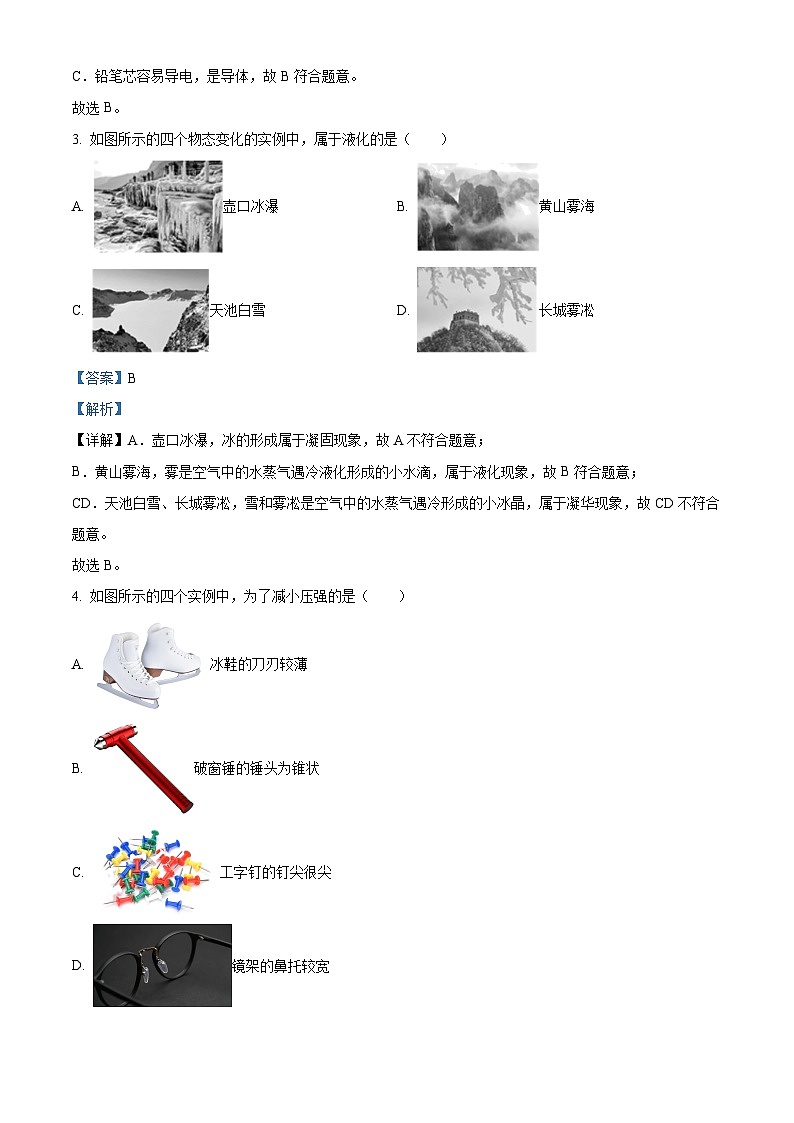 C．铅笔芯容易导电，是导体，故 B 符合题意。

故选 B。

3. 如图所示的四个物态变化的实例中，属于液化的是（　　）

A. 壶口冰瀑

B. 黄山雾海

C. 天池白雪

D. 长城雾凇

【答案】B

【解析】

【详解】A．壶口冰瀑，冰的形成属于凝固现象，故 A 不符合题意；

B．黄山雾海，雾是空气中的水蒸气遇冷液化形成的小水滴，属于液化现象，故 B 符合题意；

CD．天池白雪、长城雾凇，雪和雾凇是空气中的水蒸气遇冷形成的小冰晶，属于凝华现象，故 CD 不符合题意。

故选 B。

4. 如图所示的四个实例中，为了减小压强的是（　　）

A. 冰鞋的刀刃较薄

B. 破窗锤的锤头为锥状

C. 工字钉的钉尖很尖

D. 镜架的鼻托较宽