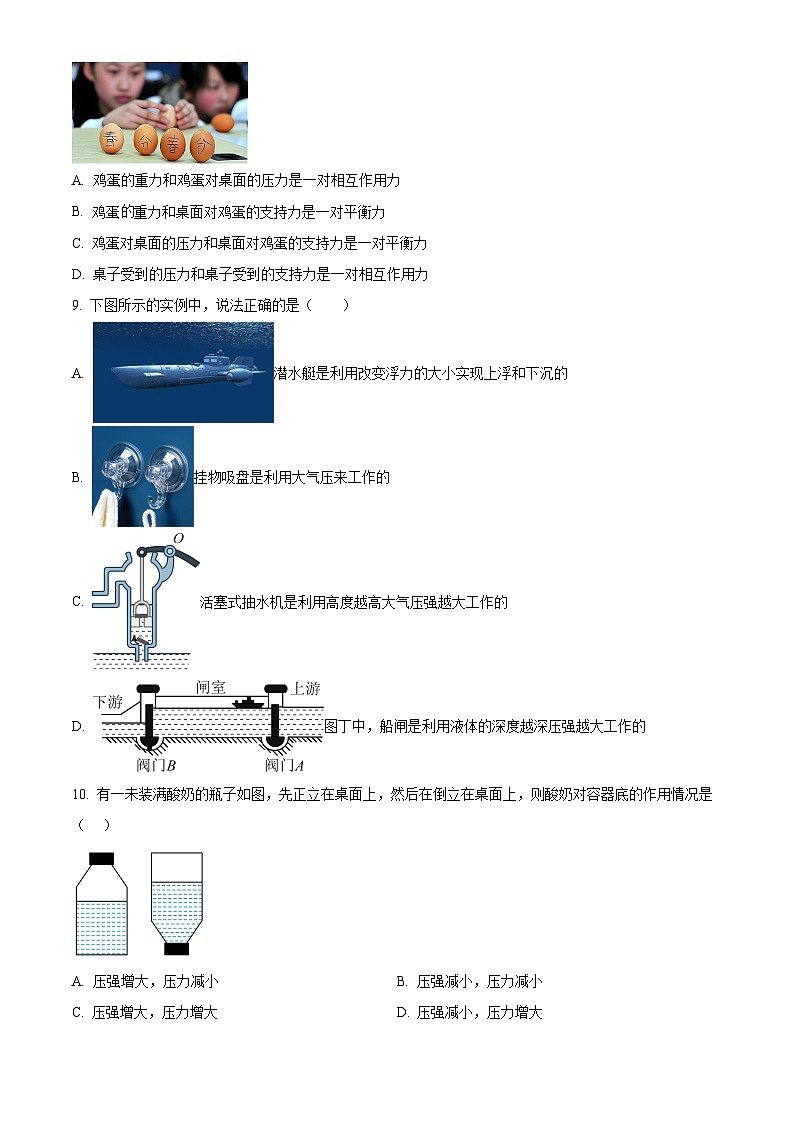 春 分 春 分

A. 鸡蛋的重力和鸡蛋对桌面的压力是一对相互作用力

B. 鸡蛋的重力和桌面对鸡蛋的支持力是一对平衡力

C. 鸡蛋对桌面的压力和桌面对鸡蛋的支持力是一对平衡力

D. 桌子受到的压力和桌子受到的支持力是一对相互作用力

9. 下图所示的实例中，说法正确的是（　　）

A. 潜水艇是利用改变浮力的大小实现上浮和下沉的

B. 挂物吸盘是利用大气压来工作的

C. $O$ 活塞式抽水机是利用高度越高大气压强越大工作的

D. 下游 闸室 上游 阀门$B$ 阀门$A$ 图丁中，船闸是利用液体的深度越深压强越大工作的

10. 有一未装满酸奶的瓶子如图，先正立在桌面上，然后在倒立在桌面上，则酸奶对容器底的作用情况是（　）

A. 压强增大，压力减小

B. 压强减小，压力减小

C. 压强增大，压力增大

D. 压强减小，压力增大