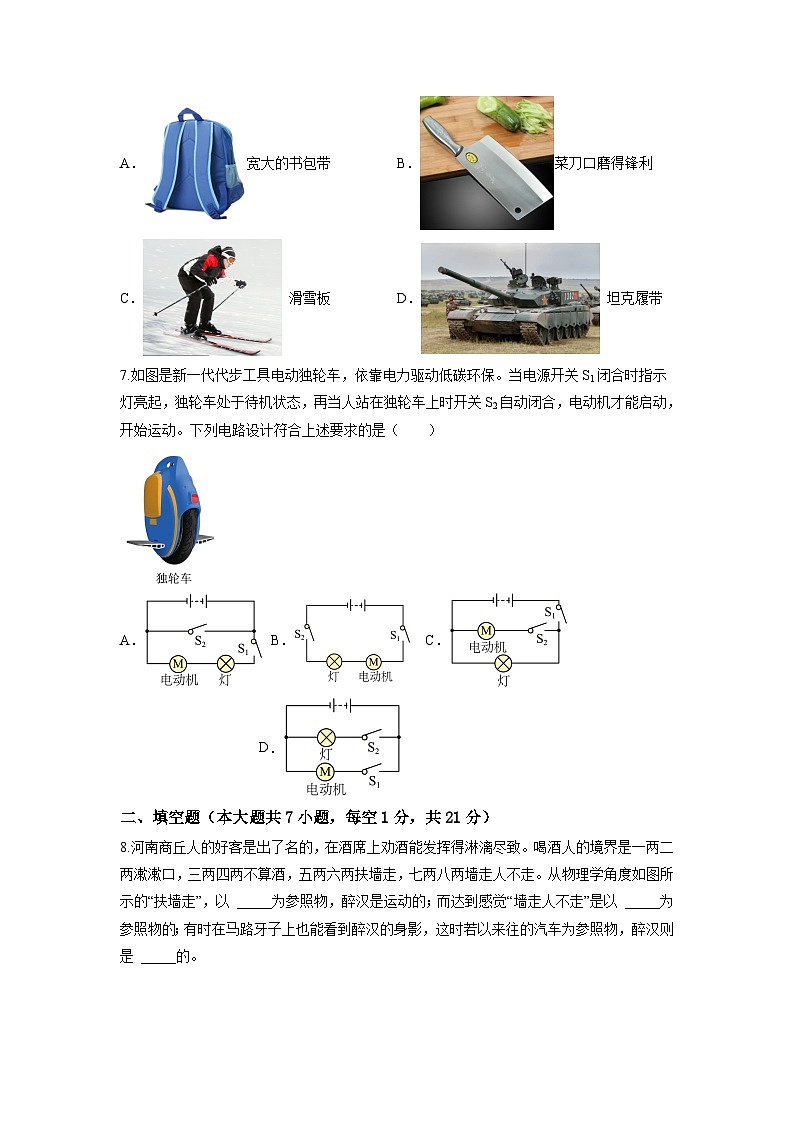 A． 宽大的书包带　　B． 菜刀口磨得锋利

C． 滑雪板　　D． 坦克履带

7.如图是新一代代步工具电动独轮车，依靠电力驱动低碳环保。当电源开关 $S_1$ 闭合时指示灯亮起，独轮车处于待机状态，再当人站在独轮车上时开关 $S_2$ 自动闭合，电动机才能启动，开始运动。下列电路设计符合上述要求的是（　　）

独轮车

A. $S_2$ $S_1$ M 电动机 灯　B. $S_2$ $S_1$ 灯 M 电动机　C. $S_1$ M 电动机 $S_2$ 灯

D. 灯 $S_2$ M 电动机 $S_1$

二、填空题（本大题共 7 小题，每空 1 分，共 21 分）

8.河南商丘人的好客是出了名的，在酒席上劝酒能发挥得淋漓尽致。喝酒人的境界是一两二两漱漱口，三两四两不算酒，五两六两扶墙走，七两八两墙走人不走。从物理学角度如图所示的“扶墙走”，以 ____为参照物，醉汉是运动的；而达到感觉“墙走人不走”是以 ____为参照物；有时在马路牙子上也能看到醉汉的身影，这时若以来往的汽车为参照物，醉汉则是 ____的。