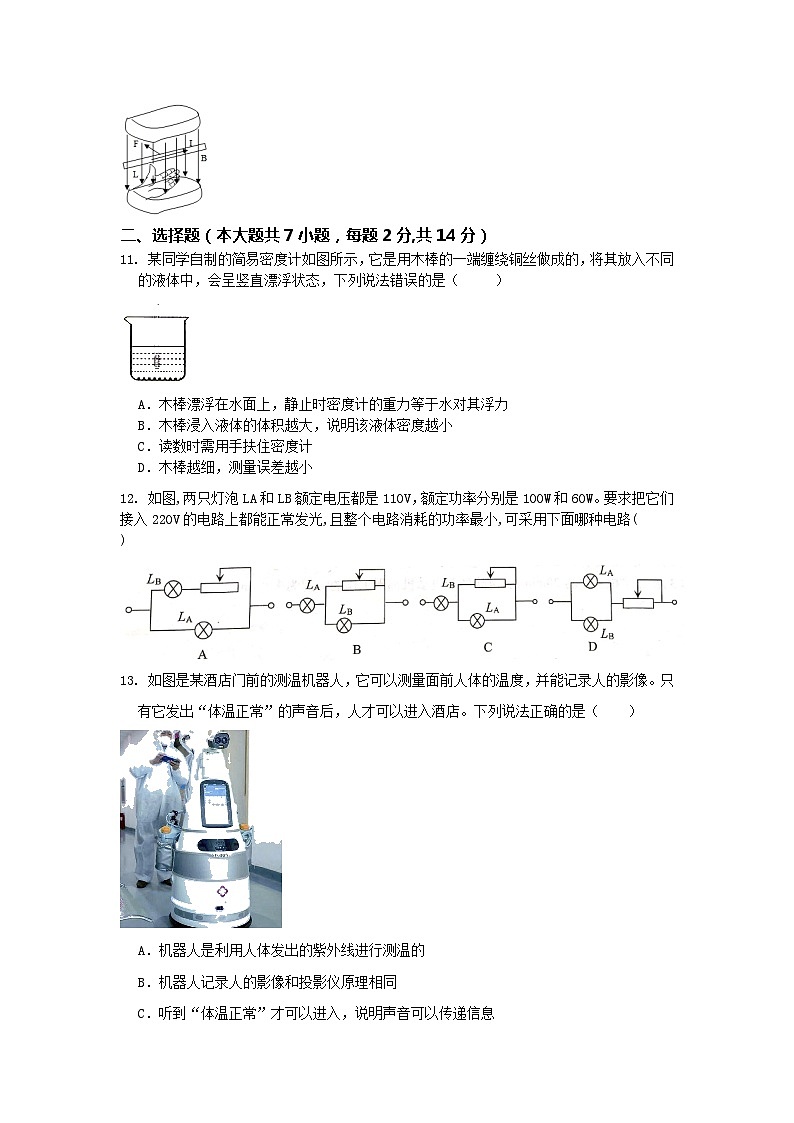 F
I
B
L

二、选择题（本大题共 7 小题，每题 2 分,共 14 分）

11. 某同学自制的简易密度计如图所示，它是用木棒的一端缠绕铜丝做成的，将其放入不同的液体中，会呈竖直漂浮状态，下列说法错误的是（　　）

A．木棒漂浮在水面上，静止时密度计的重力等于水对其浮力
B．木棒浸入液体的体积越大，说明该液体密度越小
C．读数时需用手扶住密度计
D．木棒越细，测量误差越小

12. 如图,两只灯泡 LA 和 LB 额定电压都是 110V,额定功率分别是 100W 和 60W。要求把它们接入 220V 的电路上都能正常发光,且整个电路消耗的功率最小,可采用下面哪种电路（　　）

$L_B$ $L_A$ A
$L_A$ $L_B$ B
$L_B$ $L_A$ C
$L_A$ $L_B$ D

13. 如图是某酒店门前的测温机器人，它可以测量面前人体的温度，并能记录人的影像。只有它发出“体温正常”的声音后，人才可以进入酒店。下列说法正确的是（　　）

A．机器人是利用人体发出的紫外线进行测温的
B．机器人记录人的影像和投影仪原理相同
C．听到“体温正常”才可以进入，说明声音可以传递信息