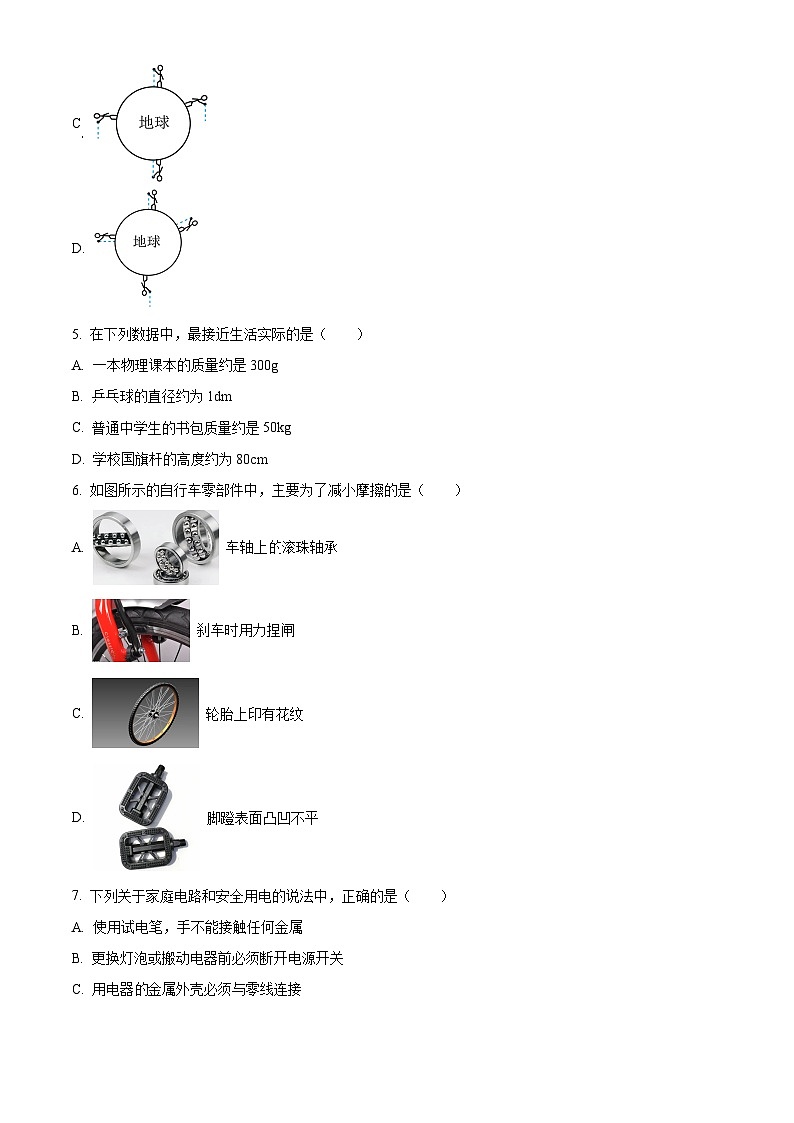 C. 地球

D. 地球

5. 在下列数据中，最接近生活实际的是（　　）

A. 一本物理课本的质量约是 300g

B. 乒乓球的直径约为 1dm

C. 普通中学生的书包质量约是 50kg

D. 学校国旗杆的高度约为 80cm

6. 如图所示的自行车零部件中，主要为了减小摩擦的是（　　）

A. 车轴上的滚珠轴承

B. 刹车时用力捏闸

C. 轮胎上印有花纹

D. 脚蹬表面凸凹不平

7. 下列关于家庭电路和安全用电的说法中，正确的是（　　）

A. 使用试电笔，手不能接触任何金属

B. 更换灯泡或搬动电器前必须断开电源开关

C. 用电器的金属外壳必须与零线连接