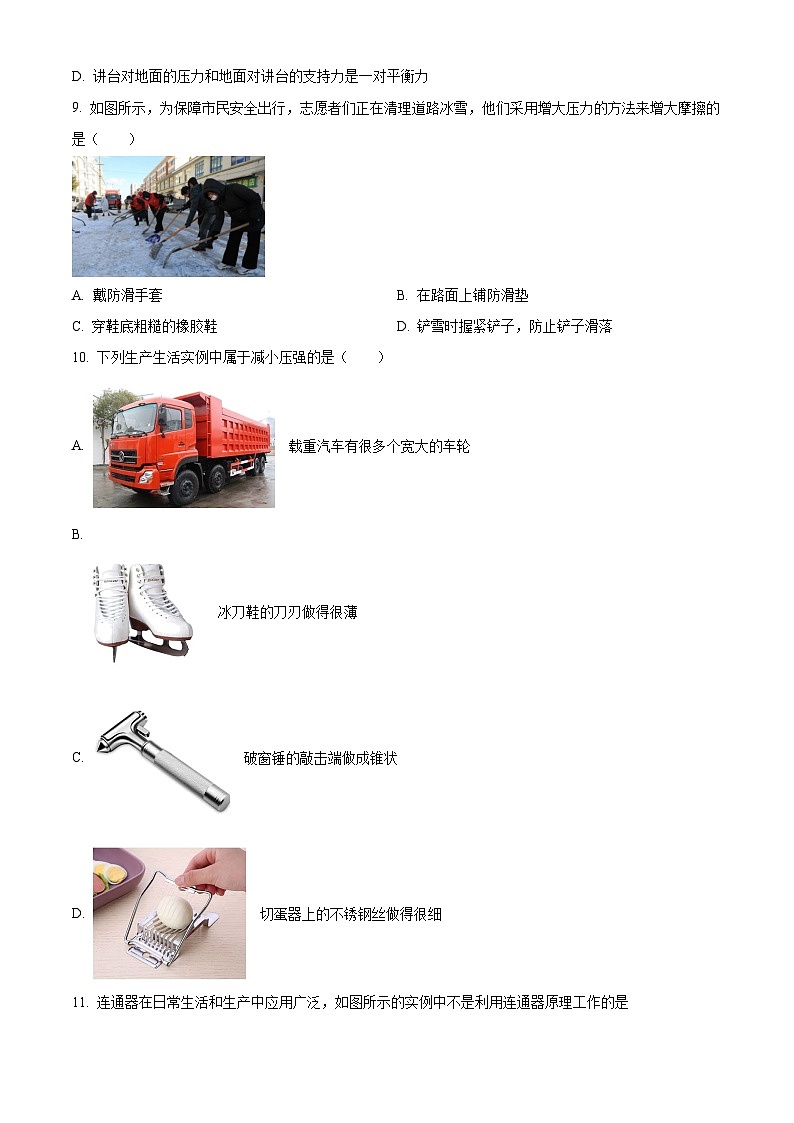 D. 讲台对地面的压力和地面对讲台的支持力是一对平衡力

9. 如图所示，为保障市民安全出行，志愿者们正在清理道路冰雪，他们采用增大压力的方法来增大摩擦的是（　　）

A. 戴防滑手套

B. 在路面上铺防滑垫

C. 穿鞋底粗糙的橡胶鞋

D. 铲雪时握紧铲子，防止铲子滑落

10. 下列生产生活实例中属于减小压强的是（　　）

A. 载重汽车有很多个宽大的车轮

B. 冰刀鞋的刀刃做得很薄

C. 破窗锤的敲击端做成锥状

D. 切蛋器上的不锈钢丝做得很细

11. 连通器在日常生活和生产中应用广泛，如图所示的实例中不是利用连通器原理工作的是