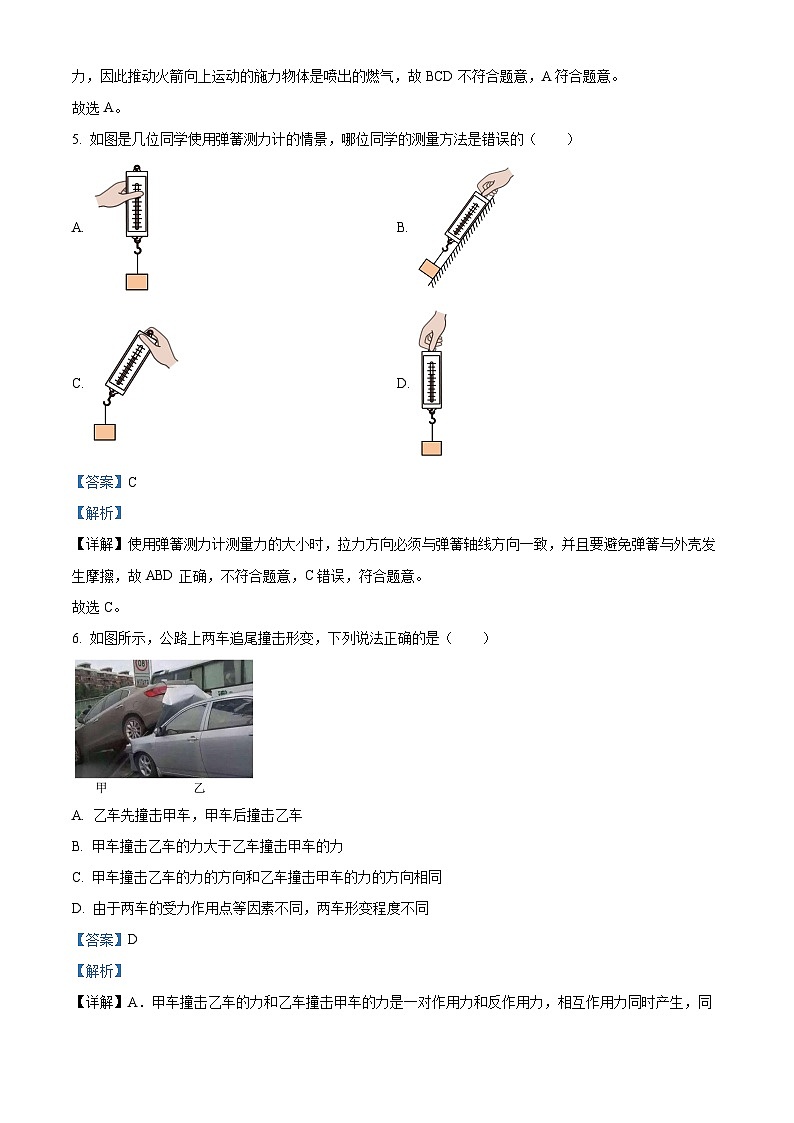 力，因此推动火箭向上运动的施力物体是喷出的燃气，故 BCD 不符合题意，A 符合题意。

故选 A。

5. 如图是几位同学使用弹簧测力计的情景，哪位同学的测量方法是错误的（　　）

A.

B.

C.

D.

【答案】C

【解析】

【详解】使用弹簧测力计测量力的大小时，拉力方向必须与弹簧轴线方向一致，并且要避免弹簧与外壳发生摩擦，故 ABD 正确，不符合题意，C 错误，符合题意。

故选 C。

6. 如图所示，公路上两车追尾撞击形变，下列说法正确的是（　　）

甲　　乙

A. 乙车先撞击甲车，甲车后撞击乙车

B. 甲车撞击乙车的力大于乙车撞击甲车的力

C. 甲车撞击乙车的力的方向和乙车撞击甲车的力的方向相同

D. 由于两车的受力作用点等因素不同，两车形变程度不同

【答案】D

【解析】

【详解】A．甲车撞击乙车的力和乙车撞击甲车的力是一对作用力和反作用力，相互作用力同时产生，同