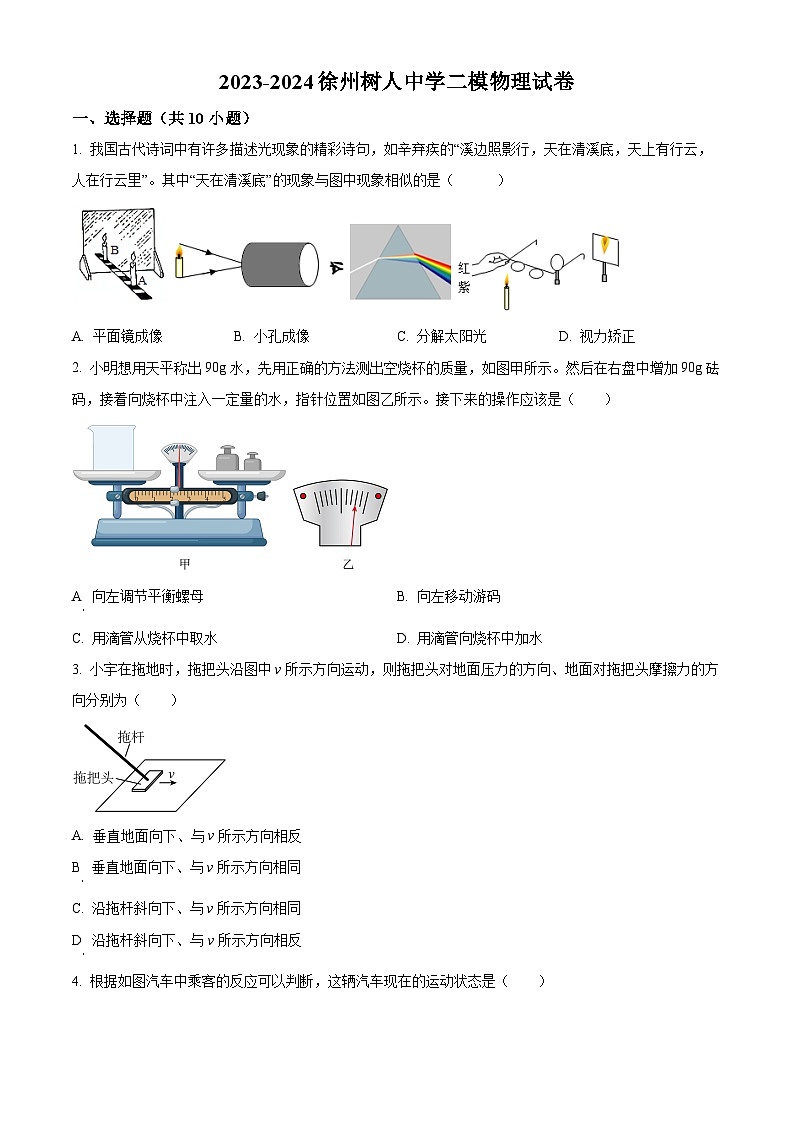 2023-2024 徐州树人中学二模物理试卷

一、选择题（共 10 小题）

1. 我国古代诗词中有许多描述光现象的精彩诗句，如辛弃疾的“溪边照影行，天在清溪底，天上有行云，人在行云里”。其中“天在清溪底”的现象与图中现象相似的是（　　）

B

A

红

紫

A. 平面镜成像　　B. 小孔成像　　C. 分解太阳光　　D. 视力矫正

2. 小明想用天平称出 90g 水，先用正确的方法测出空烧杯的质量，如图甲所示。然后在右盘中增加 90g 砝码，接着向烧杯中注入一定量的水，指针位置如图乙所示。接下来的操作应该是（　　）

甲　　乙

A. 向左调节平衡螺母　　B. 向左移动游码

C. 用滴管从烧杯中取水　　D. 用滴管向烧杯中加水

3. 小宇在拖地时，拖把头沿图中 $v$ 所示方向运动，则拖把头对地面压力的方向、地面对拖把头摩擦力的方向分别为（　　）

拖杆

拖把头

$v$

A. 垂直地面向下、与 $v$ 所示方向相反

B. 垂直地面向下、与 $v$ 所示方向相同

C. 沿拖杆斜向下、与 $v$ 所示方向相同

D. 沿拖杆斜向下、与 $v$ 所示方向相反

4. 根据如图汽车中乘客的反应可以判断，这辆汽车现在的运动状态是（　　）