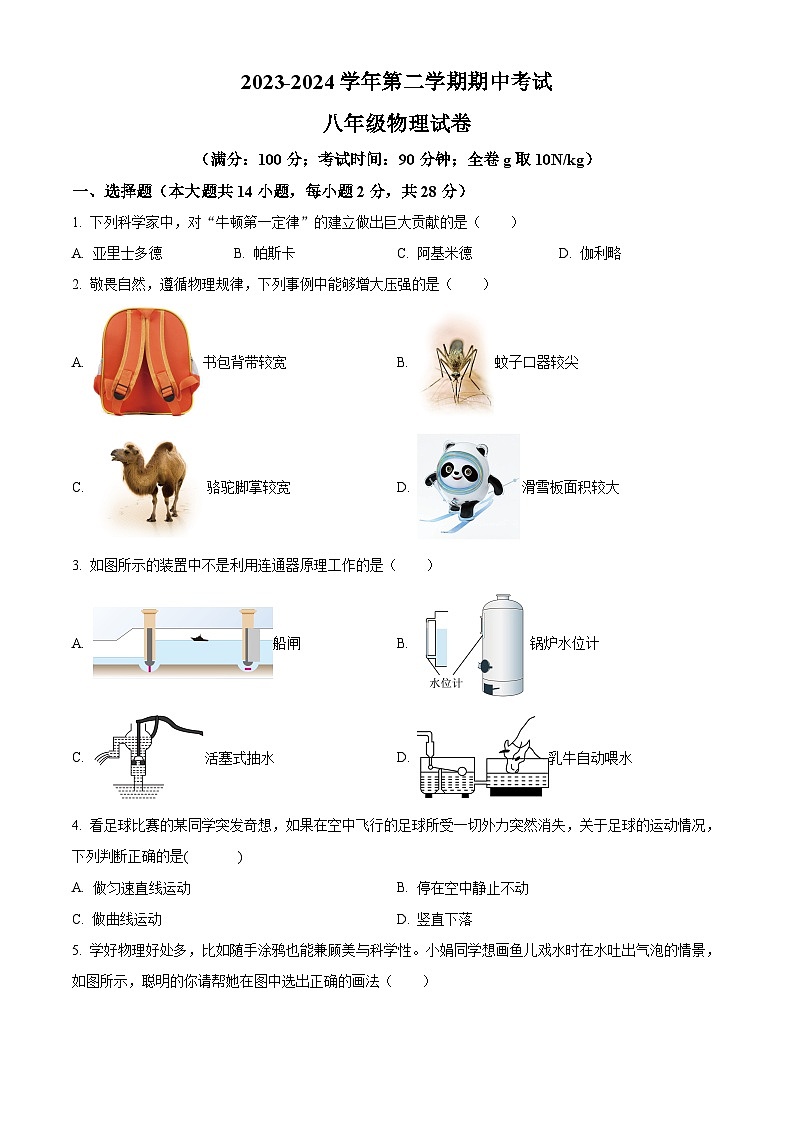 2023-2024 学年第二学期期中考试

八年级物理试卷

（满分：100 分；考试时间：90 分钟；全卷 g 取 10N/kg）

一、选择题（本大题共 14 小题，每小题 2 分，共 28 分）

1. 下列科学家中，对“牛顿第一定律”的建立做出巨大贡献的是（　　）

A. 亚里士多德　　B. 帕斯卡　　C. 阿基米德　　D. 伽利略

2. 敬畏自然，遵循物理规律，下列事例中能够增大压强的是（　　）

A. 书包背带较宽　　B. 蚊子口器较尖

C. 骆驼脚掌较宽　　D. 滑雪板面积较大

3. 如图所示的装置中不是利用连通器原理工作的是（　　）

A. 船闸　　B. 水位计 锅炉水位计

C. 活塞式抽水　　D. 乳牛自动喂水

4. 看足球比赛的某同学突发奇想，如果在空中飞行的足球所受一切外力突然消失，关于足球的运动情况，下列判断正确的是(　　)

A. 做匀速直线运动　　B. 停在空中静止不动

C. 做曲线运动　　D. 竖直下落

5. 学好物理好处多，比如随手涂鸦也能兼顾美与科学性。小娟同学想画鱼儿戏水时在水吐出气泡的情景，如图所示，聪明的你请帮她在图中选出正确的画法（　　）