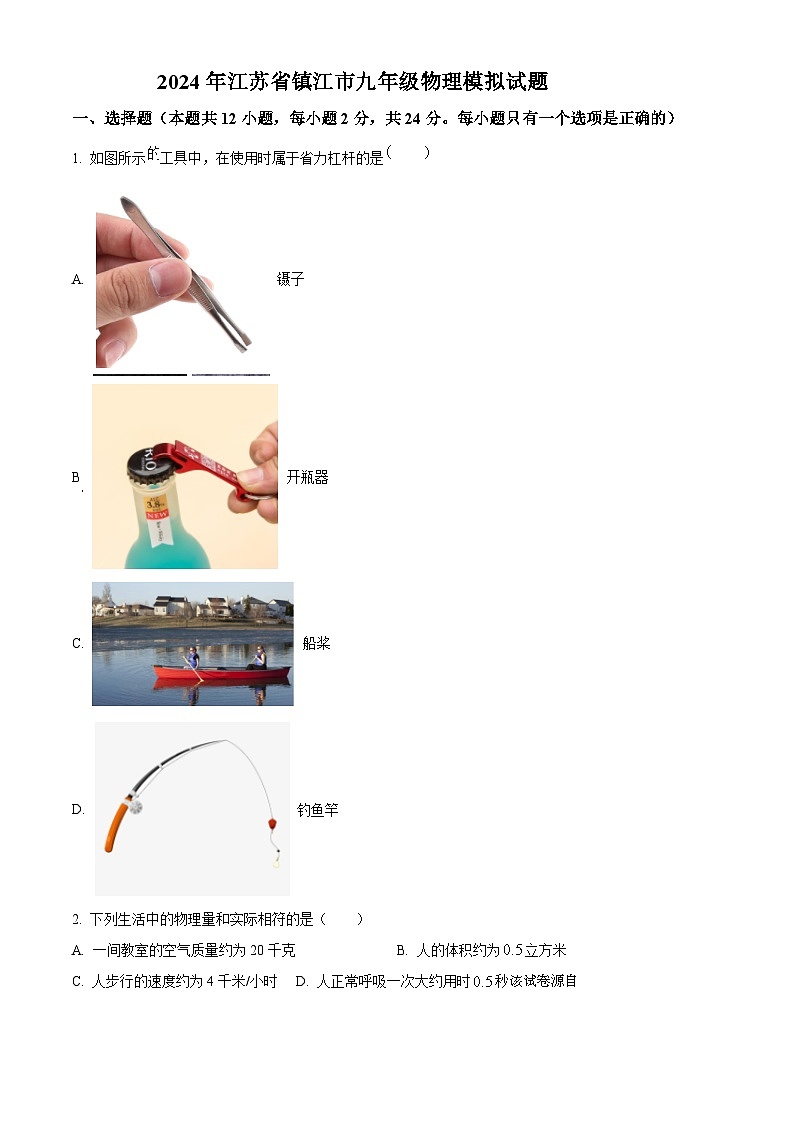 2024年江苏省镇江市九年级物理模拟试题

一、选择题（本题共12小题，每小题2分，共24分。每小题只有一个选项是正确的）

1. 如图所示的工具中，在使用时属于省力杠杆的是（　）

A. 镊子

B. 开瓶器

C. 船桨

D. 钓鱼竿

2. 下列生活中的物理量和实际相符的是（　）

A. 一间教室的空气质量约为20千克　　B. 人的体积约为0.5立方米

C. 人步行的速度约为4千米/小时　D. 人正常呼吸一次大约用时0.5秒该试卷源自