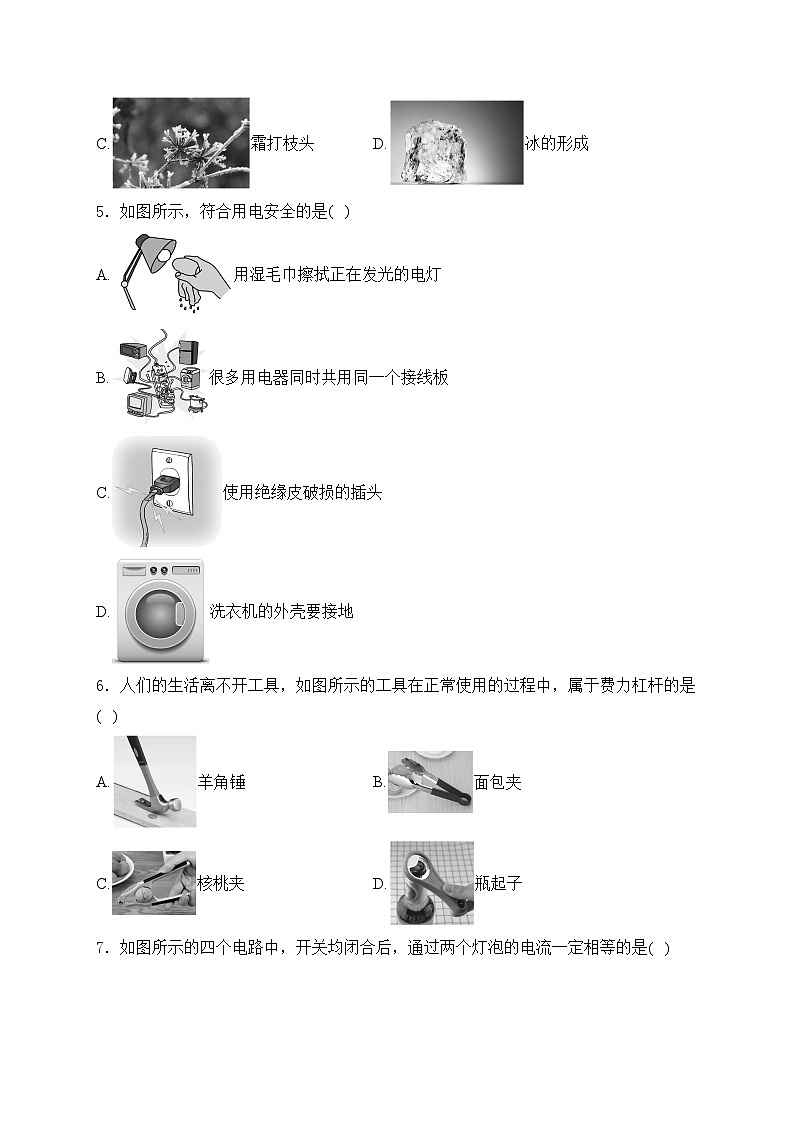 C. 霜打枝头　　D. 冰的形成

5．如图所示，符合用电安全的是( )

A. 用湿毛巾擦拭正在发光的电灯

B. 很多用电器同时共用同一个接线板

C. 使用绝缘皮破损的插头

D. 洗衣机的外壳要接地

6．人们的生活离不开工具，如图所示的工具在正常使用的过程中，属于费力杠杆的是( )

A. 羊角锤　　B. 面包夹

C. 核桃夹　　D. 瓶起子

7．如图所示的四个电路中，开关均闭合后，通过两个灯泡的电流一定相等的是( )