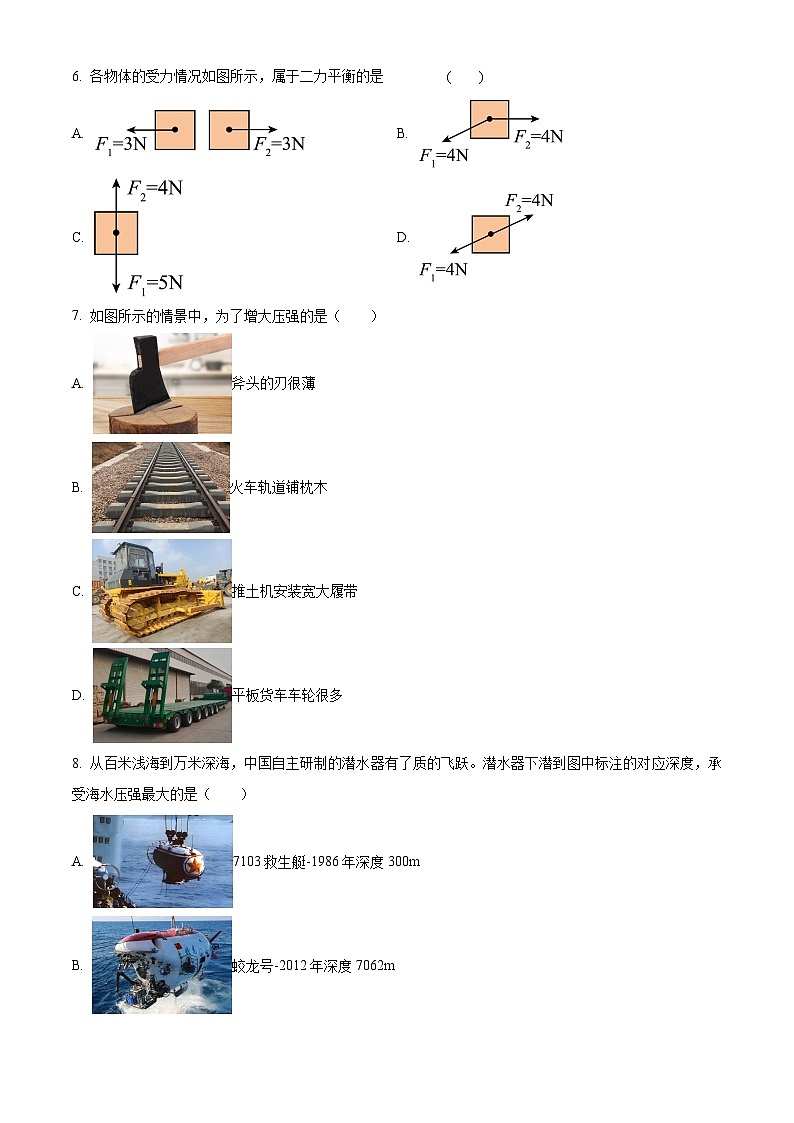 6. 各物体的受力情况如图所示，属于二力平衡的是　　（　）

A. $F_1$=3N　$F_2$=3N

B. $F_2$=4N　$F_1$=4N

C. $F_2$=4N　$F_1$=5N

D. $F_2$=4N　$F_1$=4N

7. 如图所示的情景中，为了增大压强的是（　）

A. 斧头的刃很薄

B. 火车轨道铺枕木

C. 推土机安装宽大履带

D. 平板货车车轮很多

8. 从百米浅海到万米深海，中国自主研制的潜水器有了质的飞跃。潜水器下潜到图中标注的对应深度，承受海水压强最大的是（　）

A. 7103 救生艇-1986 年深度 300m

B. 蛟龙号-2012 年深度 7062m