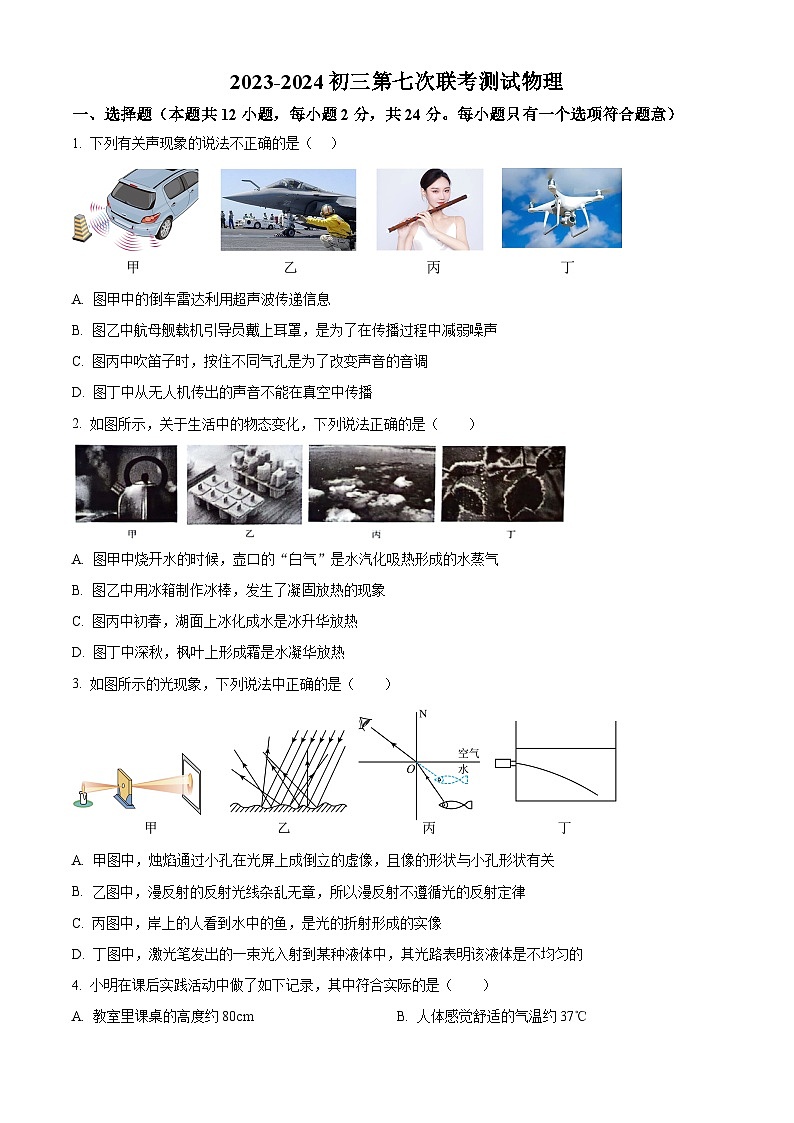 2023-2024 初三第七次联考测试物理

一、选择题（本题共 12 小题，每小题 2 分，共 24 分。每小题只有一个选项符合题意）

1. 下列有关声现象的说法不正确的是（　）

甲　乙　丙　丁

A. 图甲中的倒车雷达利用超声波传递信息

B. 图乙中航母舰载机引导员戴上耳罩，是为了在传播过程中减弱噪声

C. 图丙中吹笛子时，按住不同气孔是为了改变声音的音调

D. 图丁中从无人机传出的声音不能在真空中传播

2. 如图所示，关于生活中的物态变化，下列说法正确的是（　）

甲　乙　丙　丁

A. 图甲中烧开水的时候，壶口的“白气”是水汽化吸热形成的水蒸气

B. 图乙中用冰箱制作冰棒，发生了凝固放热的现象

C. 图丙中初春，湖面上冰化成水是冰升华放热

D. 图丁中深秋，枫叶上形成霜是水凝华放热

3. 如图所示的光现象，下列说法中正确的是（　）

N　空气　水　O

甲　乙　丙　丁

A. 甲图中，烛焰通过小孔在光屏上成倒立的虚像，且像的形状与小孔形状有关

B. 乙图中，漫反射的反射光线杂乱无章，所以漫反射不遵循光的反射定律

C. 丙图中，岸上的人看到水中的鱼，是光的折射形成的实像

D. 丁图中，激光笔发出的一束光入射到某种液体中，其光路表明该液体是不均匀的

4. 小明在课后实践活动中做了如下记录，其中符合实际的是（　）

A. 教室里课桌的高度约 80cm　　B. 人体感觉舒适的气温约 37℃