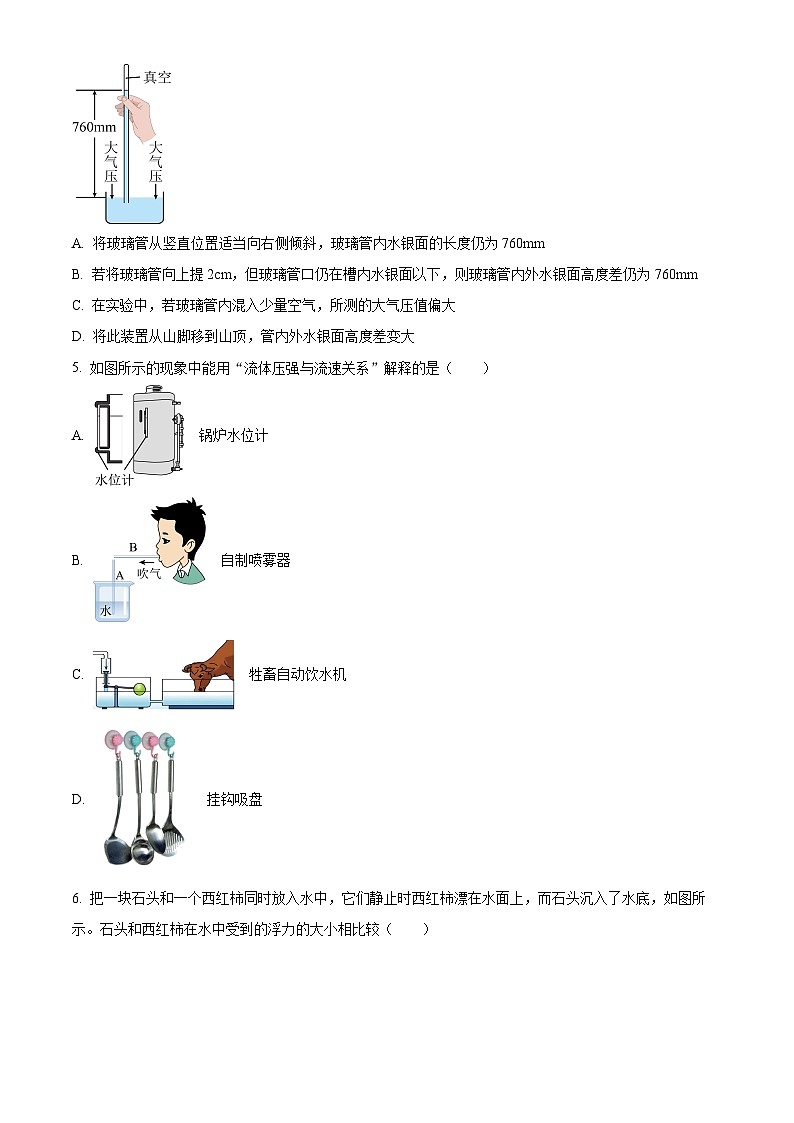 真空
760mm
大气压
大气压

A. 将玻璃管从竖直位置适当向右侧倾斜，玻璃管内水银面的长度仍为 760mm

B. 若将玻璃管向上提 2cm，但玻璃管口仍在槽内水银面以下，则玻璃管内外水银面高度差仍为 760mm

C. 在实验中，若玻璃管内混入少量空气，所测的大气压值偏大

D. 将此装置从山脚移到山顶，管内外水银面高度差变大

5. 如图所示的现象中能用“流体压强与流速关系”解释的是（　　）

A. 锅炉水位计
水位计

B. 自制喷雾器
B
A
吹气
水

C. 牲畜自动饮水机

D. 挂钩吸盘

6. 把一块石头和一个西红柿同时放入水中，它们静止时西红柿漂在水面上，而石头沉入了水底，如图所示。石头和西红柿在水中受到的浮力的大小相比较（　　）