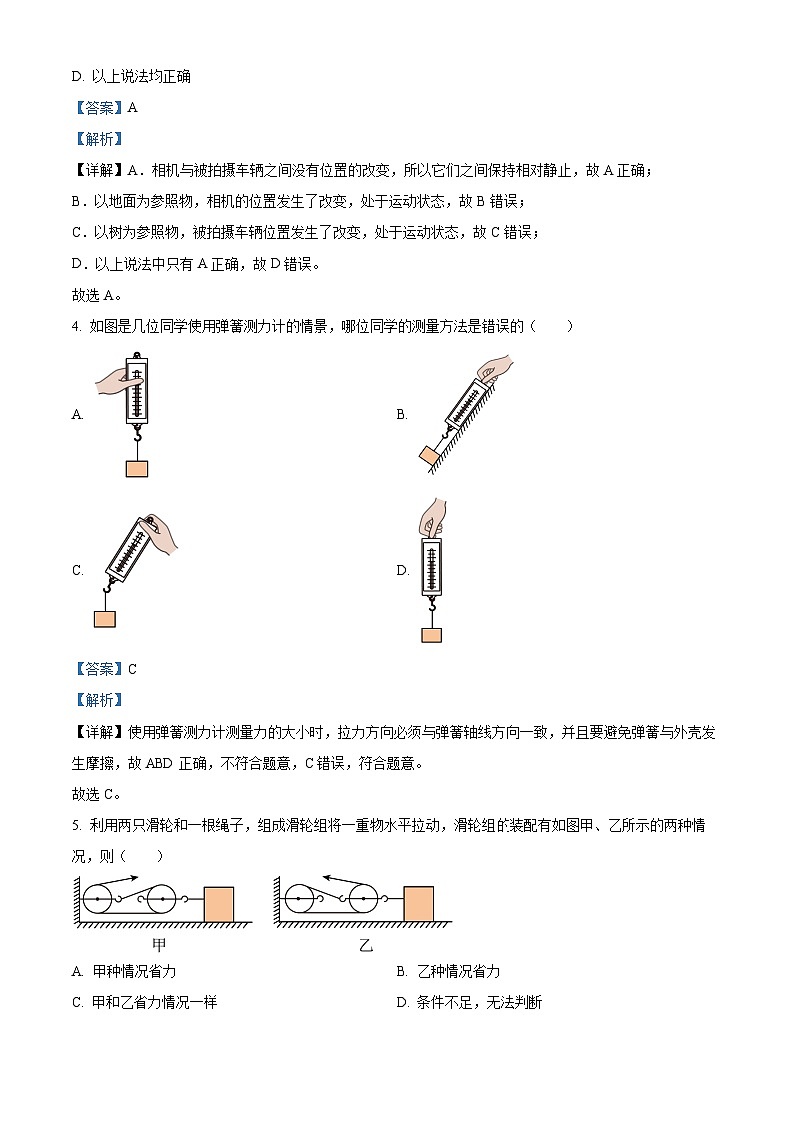 D. 以上说法均正确

【答案】A

【解析】

【详解】A．相机与被拍摄车辆之间没有位置的改变，所以它们之间保持相对静止，故 A 正确；

B．以地面为参照物，相机的位置发生了改变，处于运动状态，故 B 错误；

C．以树为参照物，被拍摄车辆位置发生了改变，处于运动状态，故 C 错误；

D．以上说法中只有 A 正确，故 D 错误。

故选 A。

4. 如图是几位同学使用弹簧测力计的情景，哪位同学的测量方法是错误的（　　）

A.

B.

C.

D.

【答案】C

【解析】

【详解】使用弹簧测力计测量力的大小时，拉力方向必须与弹簧轴线方向一致，并且要避免弹簧与外壳发生摩擦，故 ABD 正确，不符合题意，C 错误，符合题意。

故选 C。

5. 利用两只滑轮和一根绳子，组成滑轮组将一重物水平拉动，滑轮组的装配有如图甲、乙所示的两种情况，则（　　）

甲

乙

A. 甲种情况省力

B. 乙种情况省力

C. 甲和乙省力情况一样

D. 条件不足，无法判断