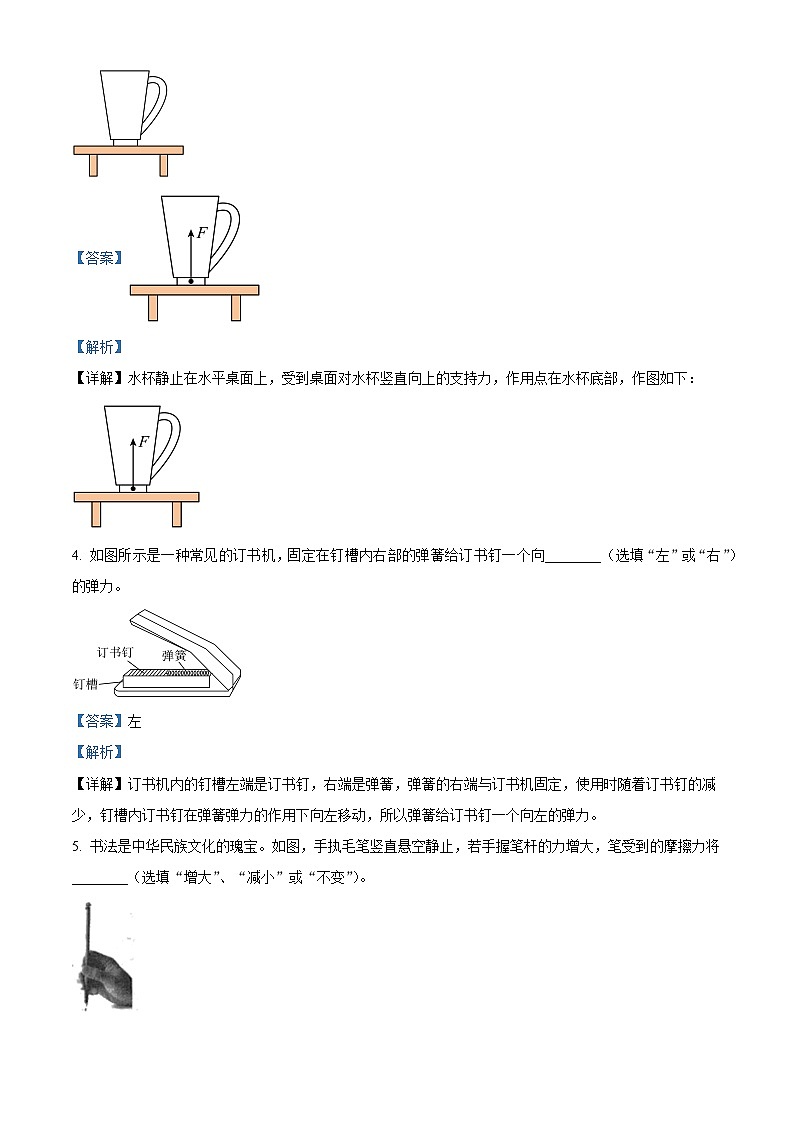 【答案】

$F$

【解析】

【详解】水杯静止在水平桌面上，受到桌面对水杯竖直向上的支持力，作用点在水杯底部，作图如下：

$F$

4. 如图所示是一种常见的订书机，固定在钉槽内右部的弹簧给订书钉一个向________（选填“左”或“右”）的弹力。

订书钉 弹簧 钉槽

【答案】左

【解析】

【详解】订书机内的钉槽左端是订书钉，右端是弹簧，弹簧的右端与订书机固定，使用时随着订书钉的减少，钉槽内订书钉在弹簧弹力的作用下向左移动，所以弹簧给订书钉一个向左的弹力。

5. 书法是中华民族文化的瑰宝。如图，手执毛笔竖直悬空静止，若手握笔杆的力增大，笔受到的摩擦力将________（选填“增大”、“减小”或“不变”）。