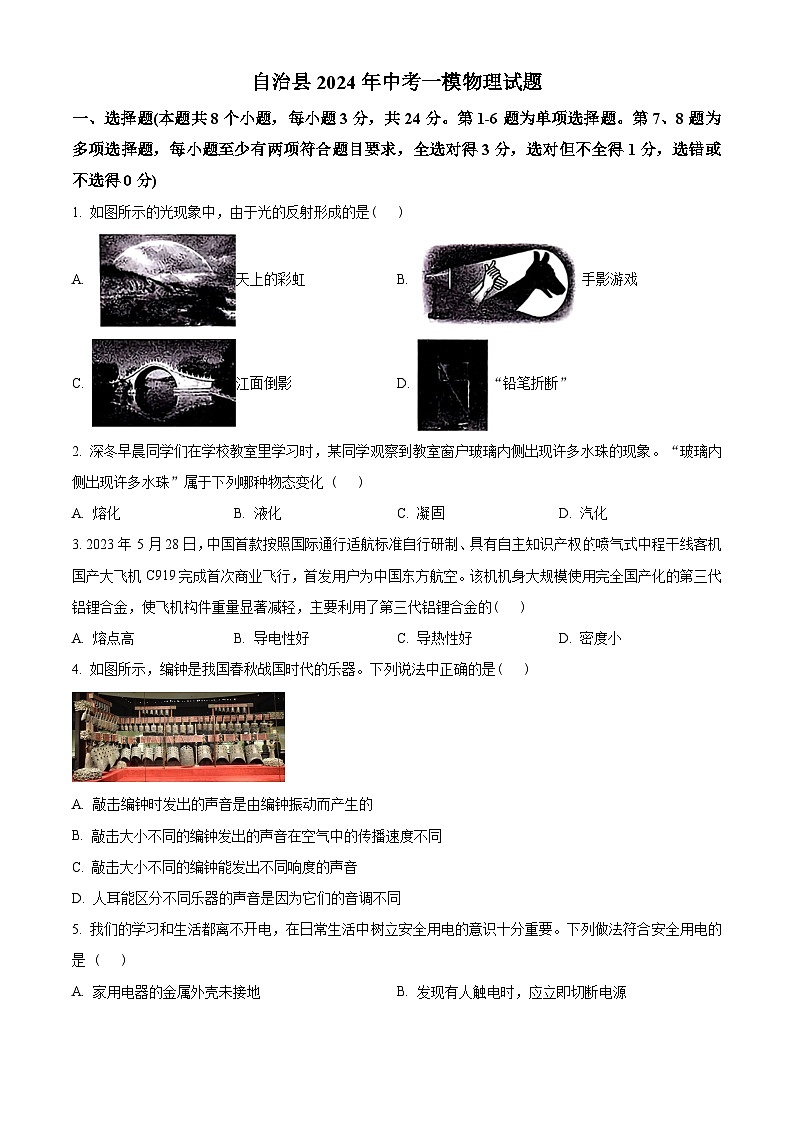 自治县 2024 年中考一模物理试题

一、选择题(本题共 8 个小题，每小题 3 分，共 24 分。第 1-6 题为单项选择题。第 7、8 题为多项选择题，每小题至少有两项符合题目要求，全选对得 3 分，选对但不全得 1 分，选错或不选得 0 分)

1. 如图所示的光现象中，由于光的反射形成的是（    ）

A. 天上的彩虹

B. 手影游戏

C. 江面倒影

D. “铅笔折断”

2. 深冬早晨同学们在学校教室里学习时，某同学观察到教室窗户玻璃内侧出现许多水珠的现象。“玻璃内侧出现许多水珠”属于下列哪种物态变化（    ）

A. 熔化　　B. 液化　　C. 凝固　　D. 汽化

3. 2023 年 5 月 28 日，中国首款按照国际通行适航标准自行研制、具有自主知识产权的喷气式中程干线客机国产大飞机 C919 完成首次商业飞行，首发用户为中国东方航空。该机机身大规模使用完全国产化的第三代铝锂合金，使飞机构件重量显著减轻，主要利用了第三代铝锂合金的（    ）

A. 熔点高　　B. 导电性好　　C. 导热性好　　D. 密度小

4. 如图所示，编钟是我国春秋战国时代的乐器。下列说法中正确的是（    ）

A. 敲击编钟时发出的声音是由编钟振动而产生的

B. 敲击大小不同的编钟发出的声音在空气中的传播速度不同

C. 敲击大小不同的编钟能发出不同响度的声音

D. 人耳能区分不同乐器的声音是因为它们的音调不同

5. 我们的学习和生活都离不开电，在日常生活中树立安全用电的意识十分重要。下列做法符合安全用电的是（    ）

A. 家用电器的金属外壳未接地

B. 发现有人触电时，应立即切断电源