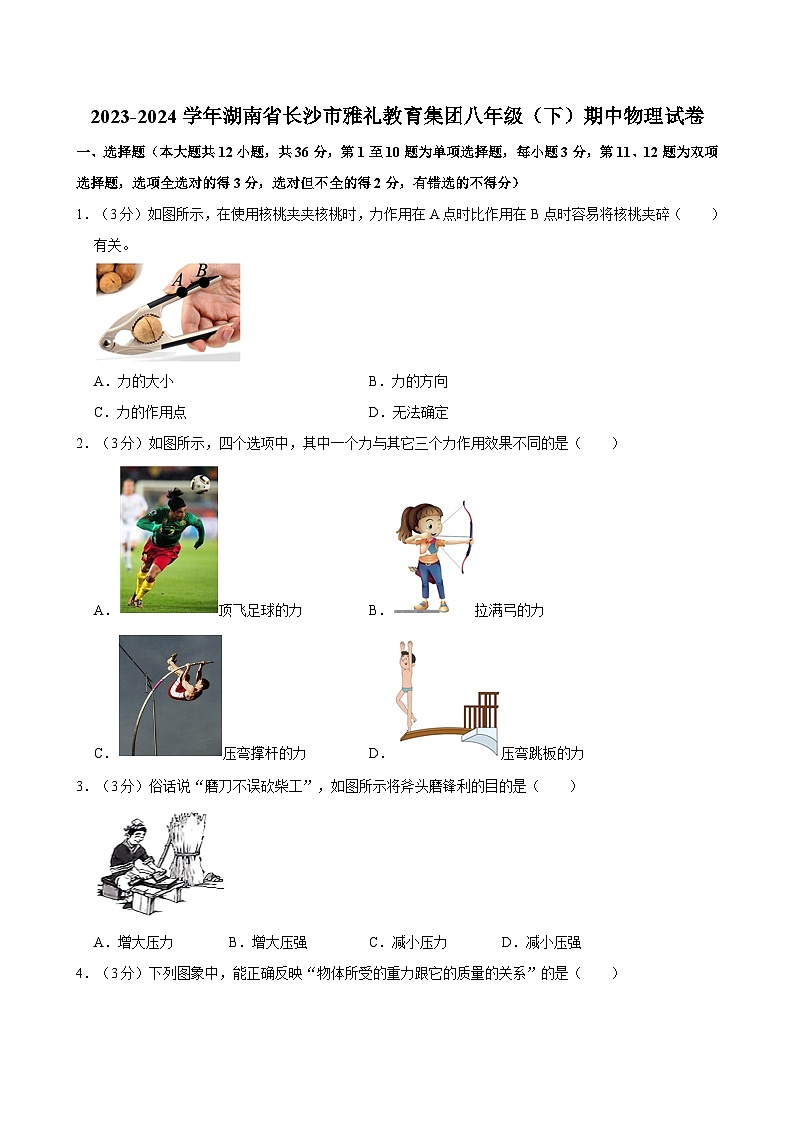 2023-2024 学年湖南省长沙市雅礼教育集团八年级（下）期中物理试卷

一、选择题（本大题共 12 小题，共 36 分，第 1 至 10 题为单项选择题，每小题 3 分，第 11、12 题为双项选择题，选项全选对的得 3 分，选对但不全的得 2 分，有错选的不得分）

1．（3分）如图所示，在使用核桃夹夹核桃时，力作用在 A 点时比作用在 B 点时容易将核桃夹碎（　　）有关。

A B

A．力的大小
B．力的方向
C．力的作用点
D．无法确定

2．（3分）如图所示，四个选项中，其中一个力与其它三个力作用效果不同的是（　　）

A．顶飞足球的力
B．拉满弓的力
C．压弯撑杆的力
D．压弯跳板的力

3．（3分）俗话说“磨刀不误砍柴工”，如图所示将斧头磨锋利的目的是（　　）

A．增大压力
B．增大压强
C．减小压力
D．减小压强

4．（3分）下列图象中，能正确反映“物体所受的重力跟它的质量的关系”的是（　　）