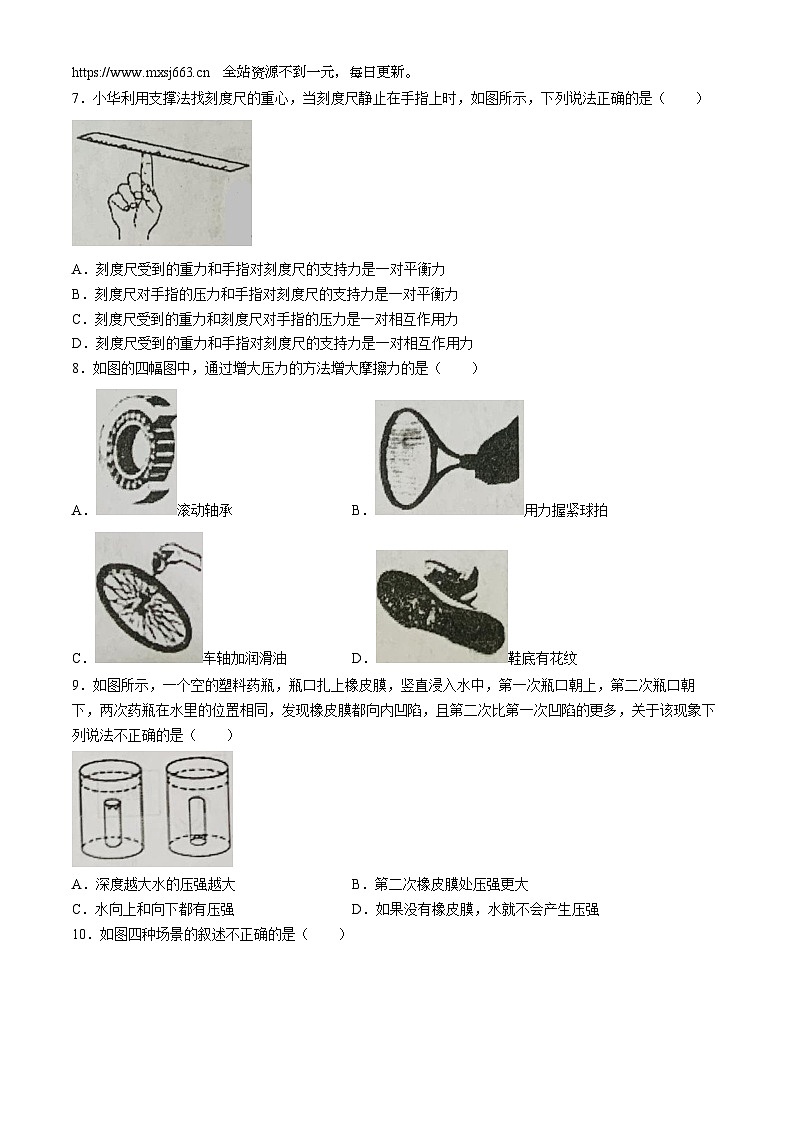 https://www.mxsj663.cn 全站资源不到一元，每日更新。

7．小华利用支撑法找刻度尺的重心，当刻度尺静止在手指上时，如图所示，下列说法正确的是（　　）

A．刻度尺受到的重力和手指对刻度尺的支持力是一对平衡力
B．刻度尺对手指的压力和手指对刻度尺的支持力是一对平衡力
C．刻度尺受到的重力和刻度尺对手指的压力是一对相互作用力
D．刻度尺受到的重力和手指对刻度尺的支持力是一对相互作用力

8．如图的四幅图中，通过增大压力的方法增大摩擦力的是（　　）

A．滚动轴承　　B．用力握紧球拍
C．车轴加润滑油　　D．鞋底有花纹

9．如图所示，一个空的塑料药瓶，瓶口扎上橡皮膜，竖直浸入水中，第一次瓶口朝上，第二次瓶口朝下，两次药瓶在水里的位置相同，发现橡皮膜都向内凹陷，且第二次比第一次凹陷的更多，关于该现象下列说法不正确的是（　　）

A．深度越大水的压强越大　　B．第二次橡皮膜处压强更大
C．水向上和向下都有压强　　D．如果没有橡皮膜，水就不会产生压强

10．如图四种场景的叙述不正确的是（　　）