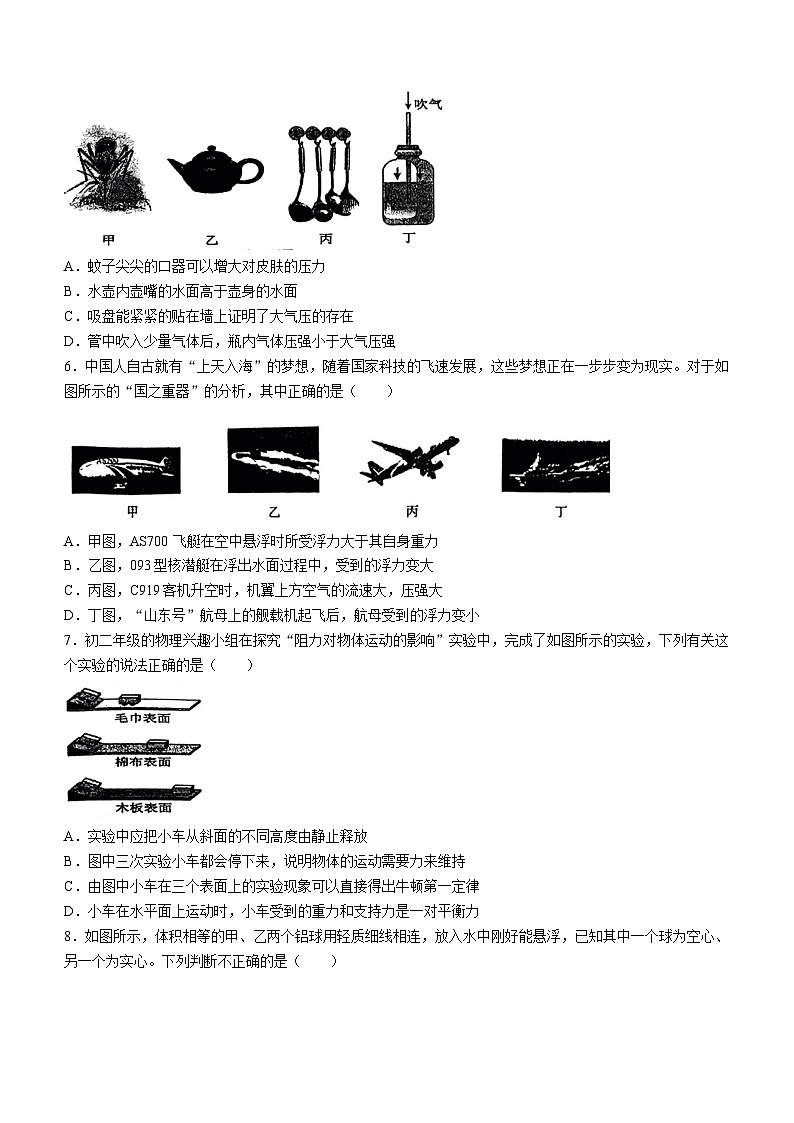 吹气

甲　乙　丙　丁

A．蚊子尖尖的口器可以增大对皮肤的压力

B．水壶内壶嘴的水面高于壶身的水面

C．吸盘能紧紧的贴在墙上证明了大气压的存在

D．管中吹入少量气体后，瓶内气体压强小于大气压强

6．中国人自古就有“上天入海”的梦想，随着国家科技的飞速发展，这些梦想正在一步步变为现实。对于如图所示的“国之重器”的分析，其中正确的是（　　）

甲　乙　丙　丁

A．甲图，AS700 飞艇在空中悬浮时所受浮力大于其自身重力

B．乙图，093 型核潜艇在浮出水面过程中，受到的浮力变大

C．丙图，C919 客机升空时，机翼上方空气的流速大，压强大

D．丁图，“山东号”航母上的舰载机起飞后，航母受到的浮力变小

7．初二年级的物理兴趣小组在探究“阻力对物体运动的影响”实验中，完成了如图所示的实验，下列有关这个实验的说法正确的是（　　）

毛巾表面

棉布表面

木板表面

A．实验中应把小车从斜面的不同高度由静止释放

B．图中三次实验小车都会停下来，说明物体的运动需要力来维持

C．由图中小车在三个表面上的实验现象可以直接得出牛顿第一定律

D．小车在水平面上运动时，小车受到的重力和支持力是一对平衡力

8．如图所示，体积相等的甲、乙两个铝球用轻质细线相连，放入水中刚好能悬浮，已知其中一个球为空心、另一个为实心。下列判断不正确的是（　　）