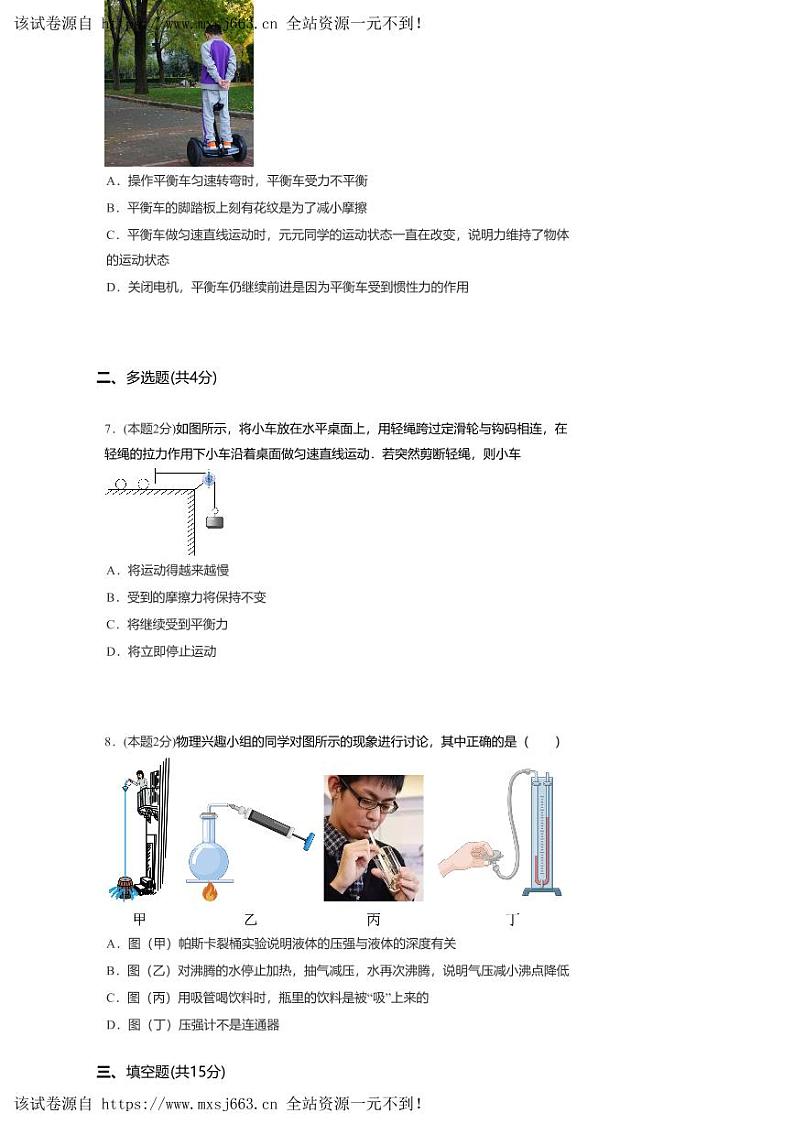 该试卷源自 https://www.mxsj663.cn 全站资源一元不到！

A．操作平衡车匀速转弯时，平衡车受力不平衡

B．平衡车的脚踏板上刻有花纹是为了减小摩擦

C．平衡车做匀速直线运动时，元元同学的运动状态一直在改变，说明力维持了物体的运动状态

D．关闭电机，平衡车仍继续前进是因为平衡车受到惯性力的作用

二、多选题(共4分)

7．(本题2分)如图所示，将小车放在水平桌面上，用轻绳跨过定滑轮与钩码相连，在轻绳的拉力作用下小车沿着桌面做匀速直线运动．若突然剪断轻绳，则小车

A．将运动得越来越慢

B．受到的摩擦力将保持不变

C．将继续受到平衡力

D．将立即停止运动

8．(本题2分)物理兴趣小组的同学对图所示的现象进行讨论，其中正确的是（　　）

甲　乙　丙　丁

A．图（甲）帕斯卡裂桶实验说明液体的压强与液体的深度有关

B．图（乙）对沸腾的水停止加热，抽气减压，水再次沸腾，说明气压减小沸点降低

C．图（丙）用吸管喝饮料时，瓶里的饮料是被“吸”上来的

D．图（丁）压强计不是连通器

三、填空题(共15分)

该试卷源自 https://www.mxsj663.cn 全站资源一元不到！