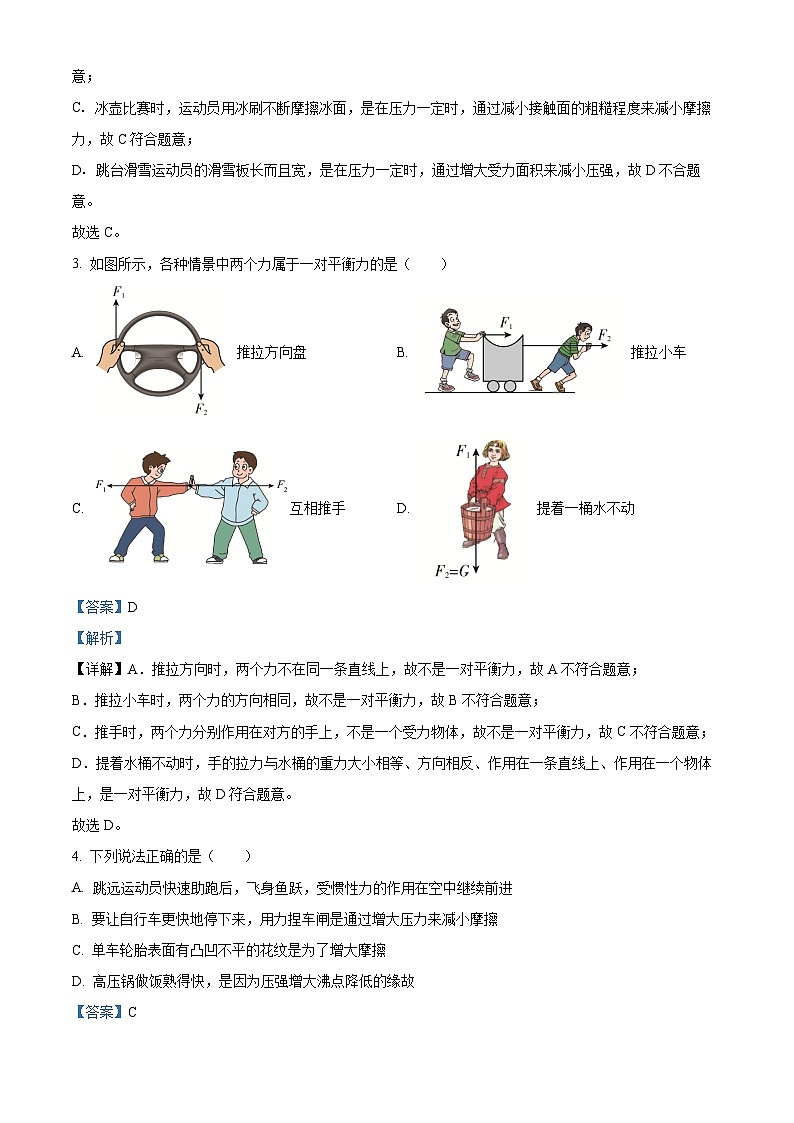 意；

C．冰壶比赛时，运动员用冰刷不断摩擦冰面，是在压力一定时，通过减小接触面的粗糙程度来减小摩擦力，故 C 符合题意；

D．跳台滑雪运动员的滑雪板长而且宽，是在压力一定时，通过增大受力面积来减小压强，故 D 不合题意。

故选 C。

3. 如图所示，各种情景中两个力属于一对平衡力的是（　　）

A. $F_1$ $F_2$ 推拉方向盘　　B. $F_1$ $F_2$ 推拉小车

C. $F_1$ $F_2$ 互相推手　　D. $F_1$ $F_2=G$ 提着一桶水不动

【答案】D

【解析】

【详解】A．推拉方向时，两个力不在同一条直线上，故不是一对平衡力，故 A 不符合题意；

B．推拉小车时，两个力的方向相同，故不是一对平衡力，故 B 不符合题意；

C．推手时，两个力分别作用在对方的手上，不是一个受力物体，故不是一对平衡力，故 C 不符合题意；

D．提着水桶不动时，手的拉力与水桶的重力大小相等、方向相反、作用在一条直线上、作用在一个物体上，是一对平衡力，故 D 符合题意。

故选 D。

4. 下列说法正确的是（　　）

A. 跳远运动员快速助跑后，飞身鱼跃，受惯性力的作用在空中继续前进

B. 要让自行车更快地停下来，用力捏车闸是通过增大压力来减小摩擦

C. 单车轮胎表面有凸凹不平的花纹是为了增大摩擦

D. 高压锅做饭熟得快，是因为压强增大沸点降低的缘故

【答案】C