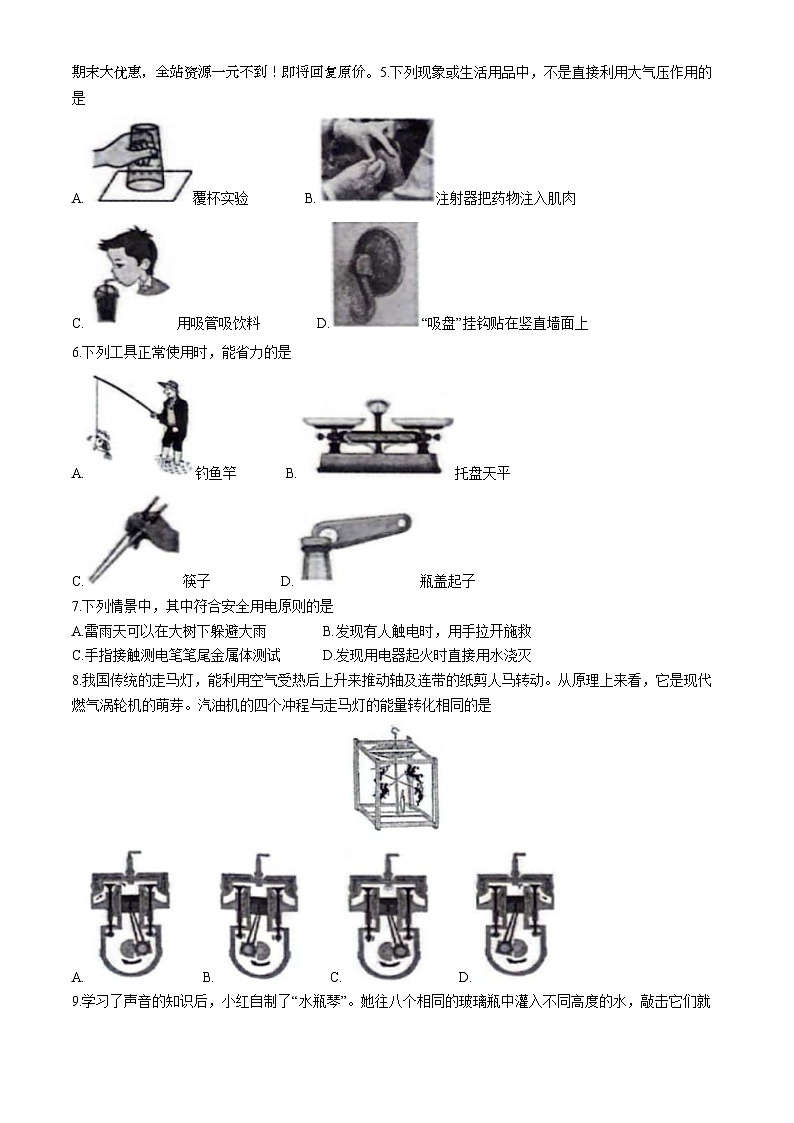 期末大优惠，全站资源一元不到！即将回复原价。5.下列现象或生活用品中，不是直接利用大气压作用的是

A. 覆杯实验 B. 注射器把药物注入肌肉

C. 用吸管吸饮料 D. “吸盘”挂钩贴在竖直墙面上

6.下列工具正常使用时，能省力的是

A. 钓鱼竿 B. 托盘天平

C. 筷子 D. 瓶盖起子

7.下列情景中，其中符合安全用电原则的是

A.雷雨天可以在大树下躲避大雨 B.发现有人触电时，用手拉开施救

C.手指接触测电笔笔尾金属体测试 D.发现用电器起火时直接用水浇灭

8.我国传统的走马灯，能利用空气受热后上升来推动轴及连带的纸剪人马转动。从原理上来看，它是现代燃气涡轮机的萌芽。汽油机的四个冲程与走马灯的能量转化相同的是

A. B. C. D.

9.学习了声音的知识后，小红自制了“水瓶琴”。她往八个相同的玻璃瓶中灌入不同高度的水，敲击它们就