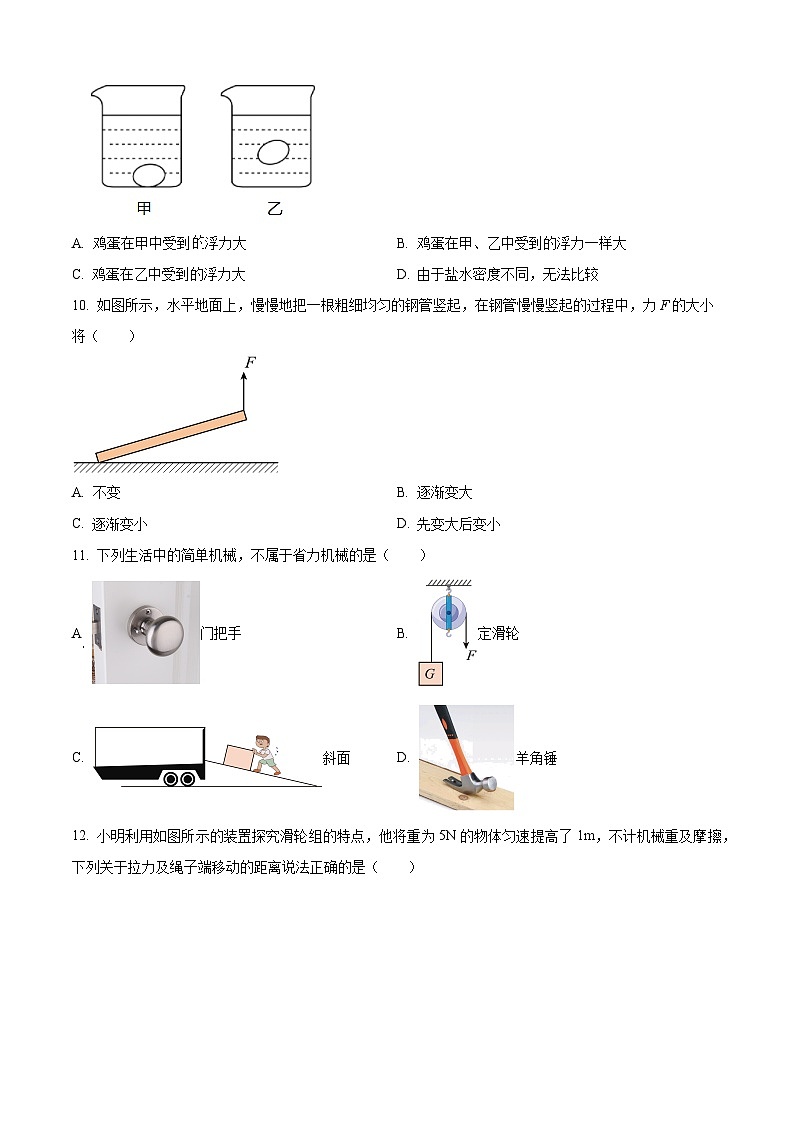 甲　　乙

A. 鸡蛋在甲中受到的浮力大

B. 鸡蛋在甲、乙中受到的浮力一样大

C. 鸡蛋在乙中受到的浮力大

D. 由于盐水密度不同，无法比较

10. 如图所示，水平地面上，慢慢地把一根粗细均匀的钢管竖起，在钢管慢慢竖起的过程中，力 $F$ 的大小将（　　）

$F$

A. 不变

B. 逐渐变大

C. 逐渐变小

D. 先变大后变小

11. 下列生活中的简单机械，不属于省力机械的是（　　）

A. 门把手

B. 定滑轮 $F$ $G$

C. 斜面

D. 羊角锤

12. 小明利用如图所示的装置探究滑轮组的特点，他将重为 5N 的物体匀速提高了 1m，不计机械重及摩擦，下列关于拉力及绳子端移动的距离说法正确的是（　　）