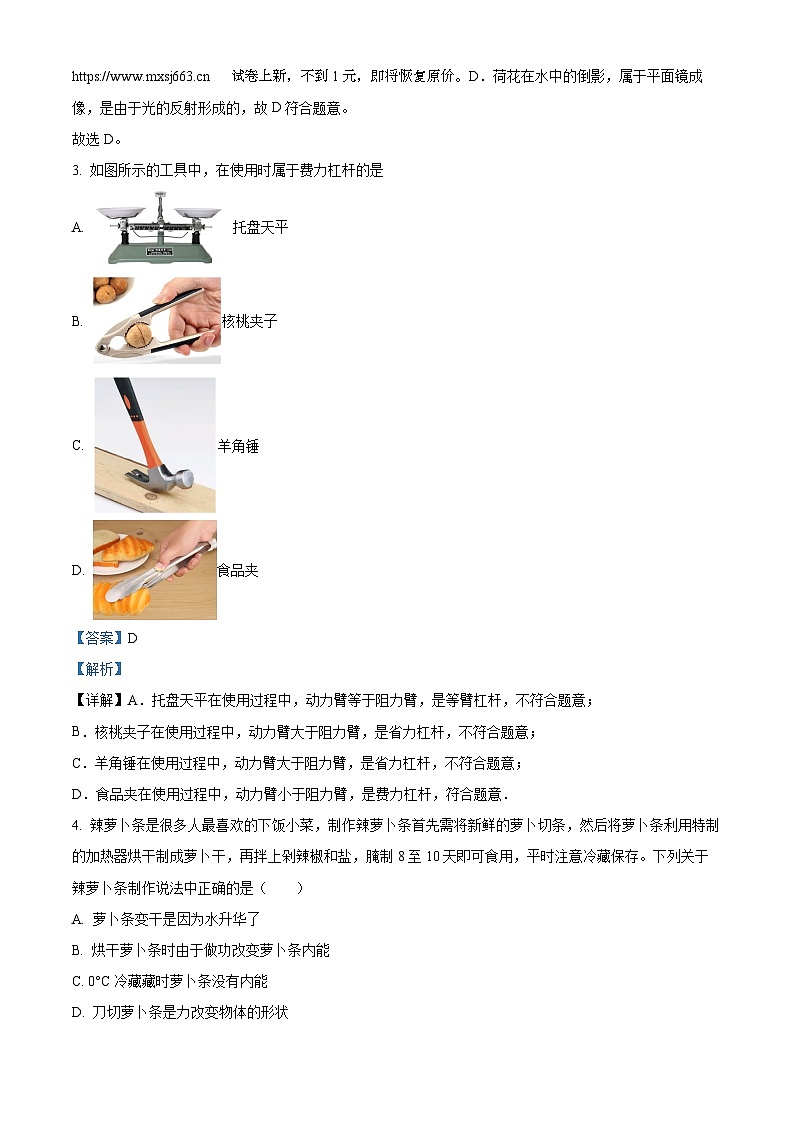 https://www.mxsj663.cn 试卷上新，不到 1 元，即将恢复原价。D．荷花在水中的倒影，属于平面镜成像，是由于光的反射形成的，故 D 符合题意。

故选 D。

3. 如图所示的工具中，在使用时属于费力杠杆的是

A. 托盘天平

B. 核桃夹子

C. 羊角锤

D. 食品夹

【答案】D

【解析】

【详解】A．托盘天平在使用过程中，动力臂等于阻力臂，是等臂杠杆，不符合题意；

B．核桃夹子在使用过程中，动力臂大于阻力臂，是省力杠杆，不符合题意；

C．羊角锤在使用过程中，动力臂大于阻力臂，是省力杠杆，不符合题意；

D．食品夹在使用过程中，动力臂小于阻力臂，是费力杠杆，符合题意．

4. 辣萝卜条是很多人最喜欢的下饭小菜，制作辣萝卜条首先需将新鲜的萝卜切条，然后将萝卜条利用特制的加热器烘干制成萝卜干，再拌上剁辣椒和盐，腌制 8 至 10 天即可食用，平时注意冷藏保存。下列关于辣萝卜条制作说法中正确的是（　　）

A. 萝卜条变干是因为水升华了

B. 烘干萝卜条时由于做功改变萝卜条内能

C. 0°C 冷藏藏时萝卜条没有内能

D. 刀切萝卜条是力改变物体的形状