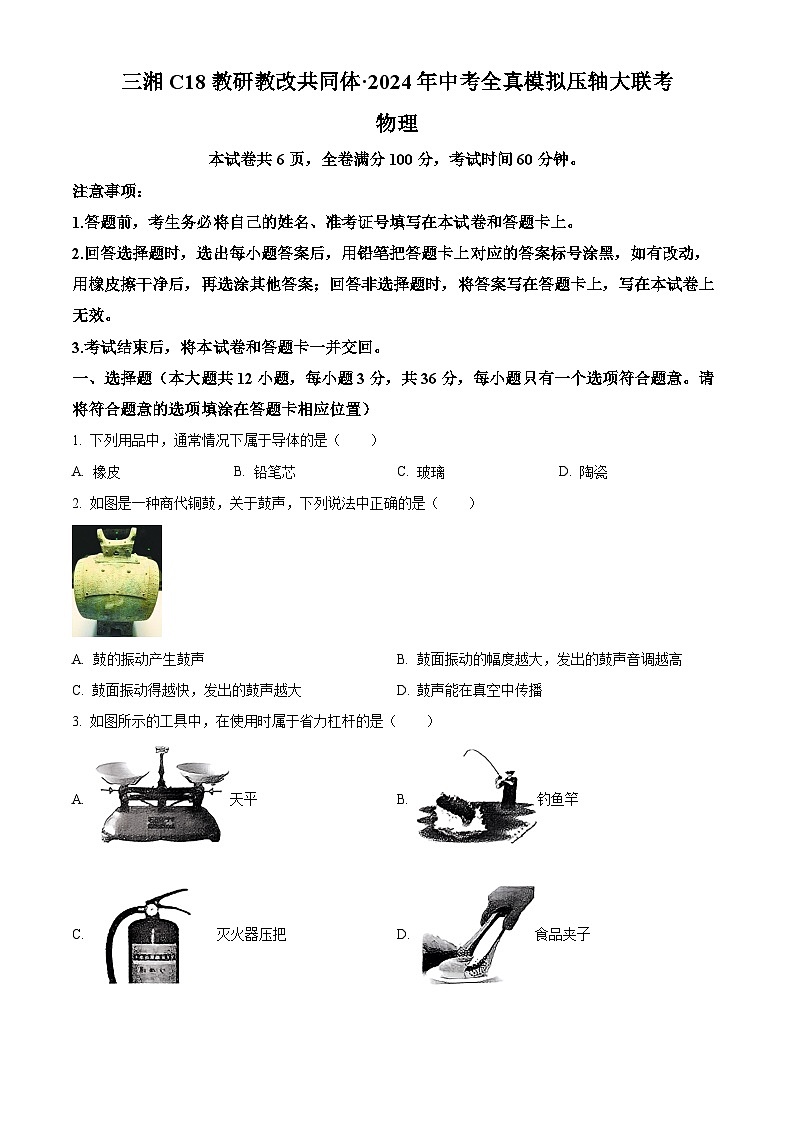 三湘 C18 教研教改共同体·2024 年中考全真模拟压轴大联考

物理

本试卷共 6 页，全卷满分 100 分，考试时间 60 分钟。

注意事项：

1.答题前，考生务必将自己的姓名、准考证号填写在本试卷和答题卡上。

2.回答选择题时，选出每小题答案后，用铅笔把答题卡上对应的答案标号涂黑，如有改动，用橡皮擦干净后，再选涂其他答案；回答非选择题时，将答案写在答题卡上，写在本试卷上无效。

3.考试结束后，将本试卷和答题卡一并交回。

一、选择题（本大题共 12 小题，每小题 3 分，共 36 分，每小题只有一个选项符合题意。请将符合题意的选项填涂在答题卡相应位置）

1. 下列用品中，通常情况下属于导体的是（　　）

A. 橡皮　　B. 铅笔芯　　C. 玻璃　　D. 陶瓷

2. 如图是一种商代铜鼓，关于鼓声，下列说法中正确的是（　　）

A. 鼓的振动产生鼓声　　B. 鼓面振动的幅度越大，发出的鼓声音调越高

C. 鼓面振动得越快，发出的鼓声越大　　D. 鼓声能在真空中传播

3. 如图所示的工具中，在使用时属于省力杠杆的是（　　）

A. 天平　　B. 钓鱼竿

C. 灭火器压把　　D. 食品夹子