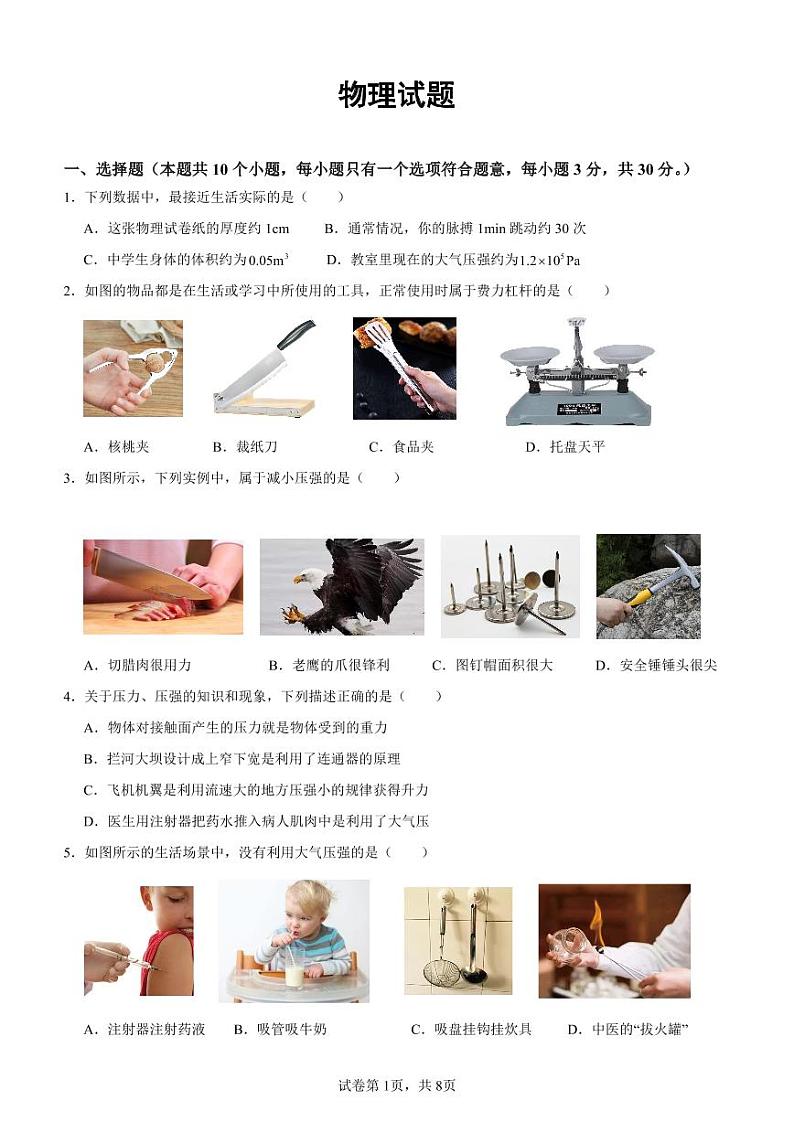 物理试题

一、选择题（本题共 10 个小题，每小题只有一个选项符合题意，每小题 3 分，共 30 分。）

1．下列数据中，最接近生活实际的是（　　）

A．这张物理试卷纸的厚度约 1cm　　B．通常情况，你的脉搏 1min 跳动约 30 次

C．中学生身体的体积约为$0.05m^3$　　D．教室里现在的大气压强约为$1.2\times10^5Pa$

2．如图的物品都是在生活或学习中所使用的工具，正常使用时属于费力杠杆的是（　　）

A．核桃夹　　B．裁纸刀　　C．食品夹　　D．托盘天平

3．如图所示，下列实例中，属于减小压强的是（　　）

A．切腊肉很用力　　B．老鹰的爪很锋利　　C．图钉帽面积很大　　D．安全锤锤头很尖

4．关于压力、压强的知识和现象，下列描述正确的是（　　）

A．物体对接触面产生的压力就是物体受到的重力

B．拦河大坝设计成上窄下宽是利用了连通器的原理

C．飞机机翼是利用流速大的地方压强小的规律获得升力

D．医生用注射器把药水推入病人肌肉中是利用了大气压

5．如图所示的生活场景中，没有利用大气压强的是（　　）

A．注射器注射药液　　B．吸管吸牛奶　　C．吸盘挂钩挂炊具　　D．中医的“拔火罐”

试卷第 1页，共 8页