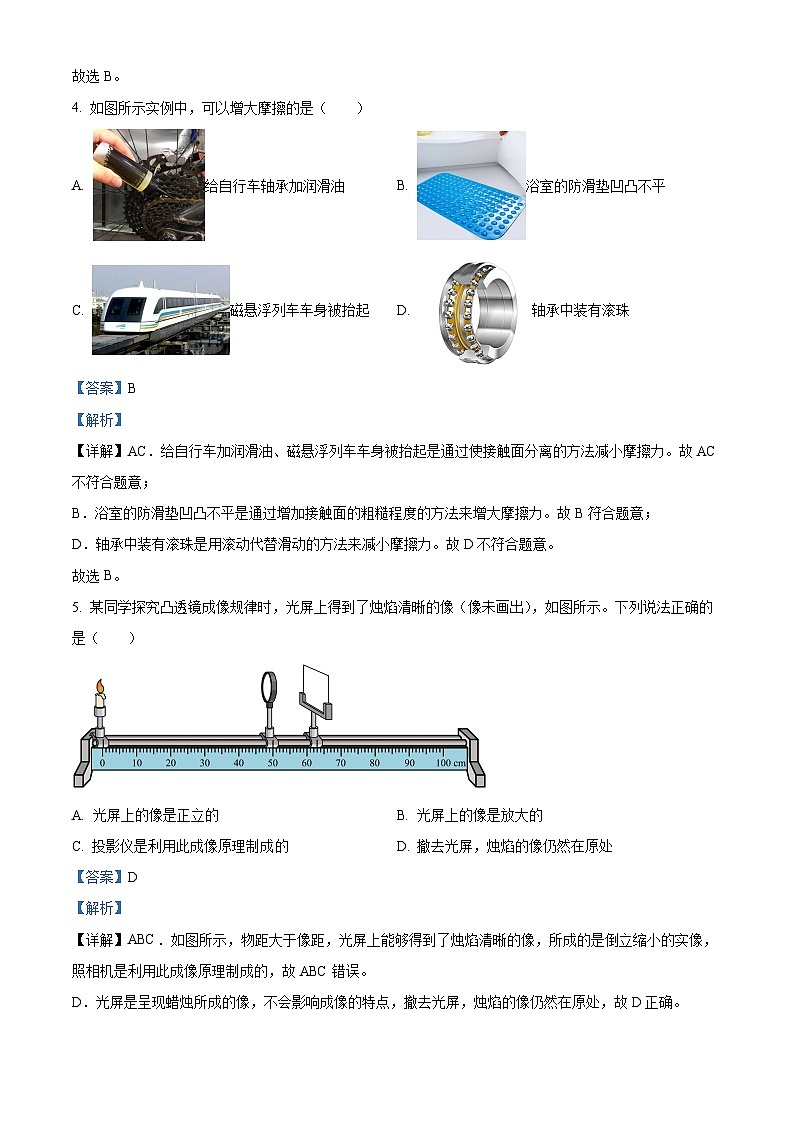 故选 B。

4. 如图所示实例中，可以增大摩擦的是（　　）

A. 给自行车轴承加润滑油　　B. 浴室的防滑垫凹凸不平

C. 磁悬浮列车车身被抬起　　D. 轴承中装有滚珠

【答案】B

【解析】

【详解】AC．给自行车加润滑油、磁悬浮列车车身被抬起是通过使接触面分离的方法减小摩擦力。故 AC 不符合题意；

B．浴室的防滑垫凹凸不平是通过增加接触面的粗糙程度的方法来增大摩擦力。故 B 符合题意；

D．轴承中装有滚珠是用滚动代替滑动的方法来减小摩擦力。故 D 不符合题意。

故选 B。

5. 某同学探究凸透镜成像规律时，光屏上得到了烛焰清晰的像（像未画出），如图所示。下列说法正确的是（　　）

0 10 20 30 40 50 60 70 80 90 100 cm

A. 光屏上的像是正立的　　B. 光屏上的像是放大的

C. 投影仪是利用此成像原理制成的　　D. 撤去光屏，烛焰的像仍然在原处

【答案】D

【解析】

【详解】ABC．如图所示，物距大于像距，光屏上能够得到了烛焰清晰的像，所成的是倒立缩小的实像，照相机是利用此成像原理制成的，故 ABC 错误。

D．光屏是呈现蜡烛所成的像，不会影响成像的特点，撤去光屏，烛焰的像仍然在原处，故 D 正确。