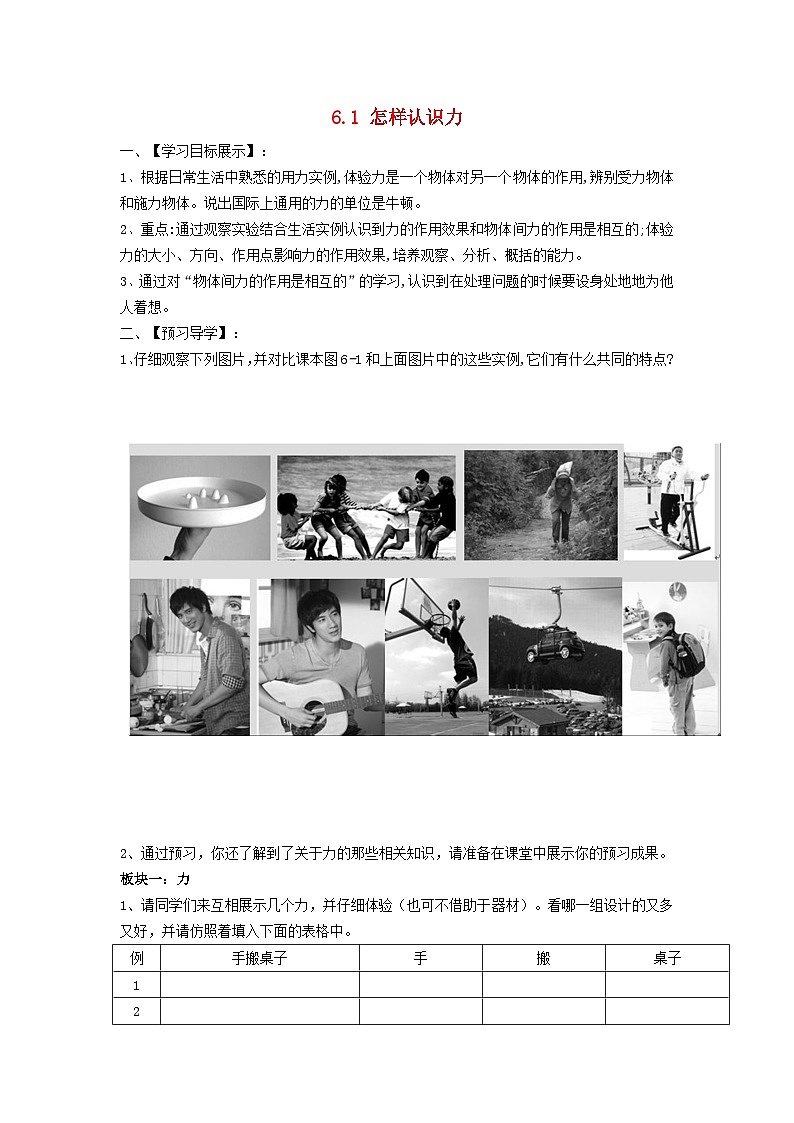 6.1 怎样认识力

一、【学习目标展示】：

1、根据日常生活中熟悉的用力实例，体验力是一个物体对另一个物体的作用，辨别受力物体和施力物体。说出国际上通用的力的单位是牛顿。

2、重点：通过观察实验结合生活实例认识到力的作用效果和物体间力的作用是相互的；体验力的大小、方向、作用点影响力的作用效果，培养观察、分析、概括的能力。

3、通过对“物体间力的作用是相互的”的学习，认识到在处理问题的时候要设身处地地为他人着想。

二、【预习导学】：

1.仔细观察下列图片，并对比课本图6-1和上面图片中的这些实例，它们有什么共同的特点？

2、通过预习，你还了解到了关于力的那些相关知识，请准备在课堂中展示你的预习成果。

板块一：力

1、请同学们来互相展示几个力，并仔细体验（也可不借助于器材）。看哪一组设计的又多又好，并请仿照着填入下面的表格中。

| 例 | 手搬桌子 | 手 | 搬 | 桌子 |
|---|---|---|---|---|
| 1 | | | | |
| 2 | | | | |