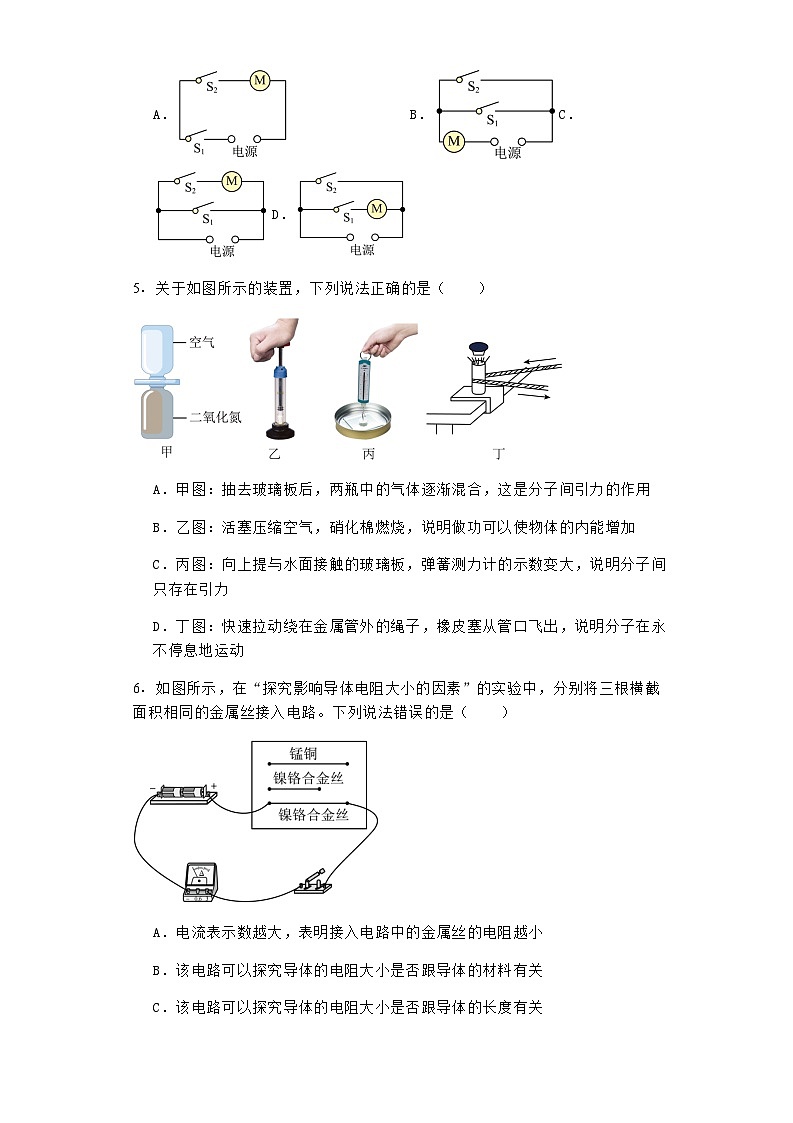 A. $S_2$ M $S_1$ 电源

B. $S_2$ $S_1$ M 电源 C. $S_2$ M $S_1$ 电源

D. $S_2$ $S_1$ M 电源

5. 关于如图所示的装置，下列说法正确的是（　　）

空气 二氧化氮 甲 乙 丙 丁

A. 甲图：抽去玻璃板后，两瓶中的气体逐渐混合，这是分子间引力的作用

B. 乙图：活塞压缩空气，硝化棉燃烧，说明做功可以使物体的内能增加

C. 丙图：向上提与水面接触的玻璃板，弹簧测力计的示数变大，说明分子间只存在引力

D. 丁图：快速拉动绕在金属管外的绳子，橡皮塞从管口飞出，说明分子在永不停息地运动

6. 如图所示，在“探究影响导体电阻大小的因素”的实验中，分别将三根横截面积相同的金属丝接入电路。下列说法错误的是（　　）

锰铜 镍铬合金丝 镍铬合金丝

A. 电流表示数越大，表明接入电路中的金属丝的电阻越小

B. 该电路可以探究导体的电阻大小是否跟导体的材料有关

C. 该电路可以探究导体的电阻大小是否跟导体的长度有关