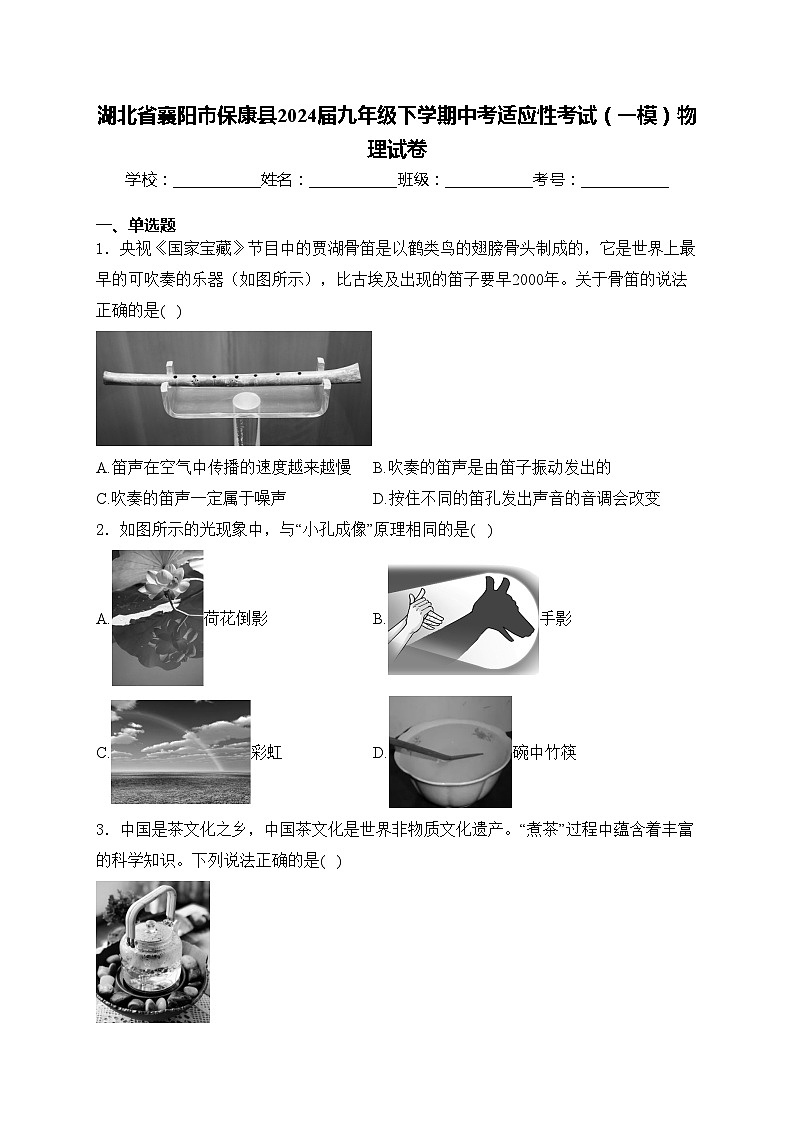 湖北省襄阳市保康县2024届九年级下学期中考适应性考试（一模）物理试卷

学校：___________姓名：___________班级：___________考号：___________

一、单选题

1．央视《国家宝藏》节目中的贾湖骨笛是以鹤类鸟的翅膀骨头制成的，它是世界上最早的可吹奏的乐器（如图所示），比古埃及出现的笛子要早2000年。关于骨笛的说法正确的是( )

A.笛声在空气中传播的速度越来越慢　B.吹奏的笛声是由笛子振动发出的

C.吹奏的笛声一定属于噪声　D.按住不同的笛孔发出声音的音调会改变

2．如图所示的光现象中，与“小孔成像”原理相同的是( )

A.荷花倒影

B.手影

C.彩虹

D.碗中竹筷

3．中国是茶文化之乡，中国茶文化是世界非物质文化遗产。“煮茶”过程中蕴含着丰富的科学知识。下列说法正确的是( )