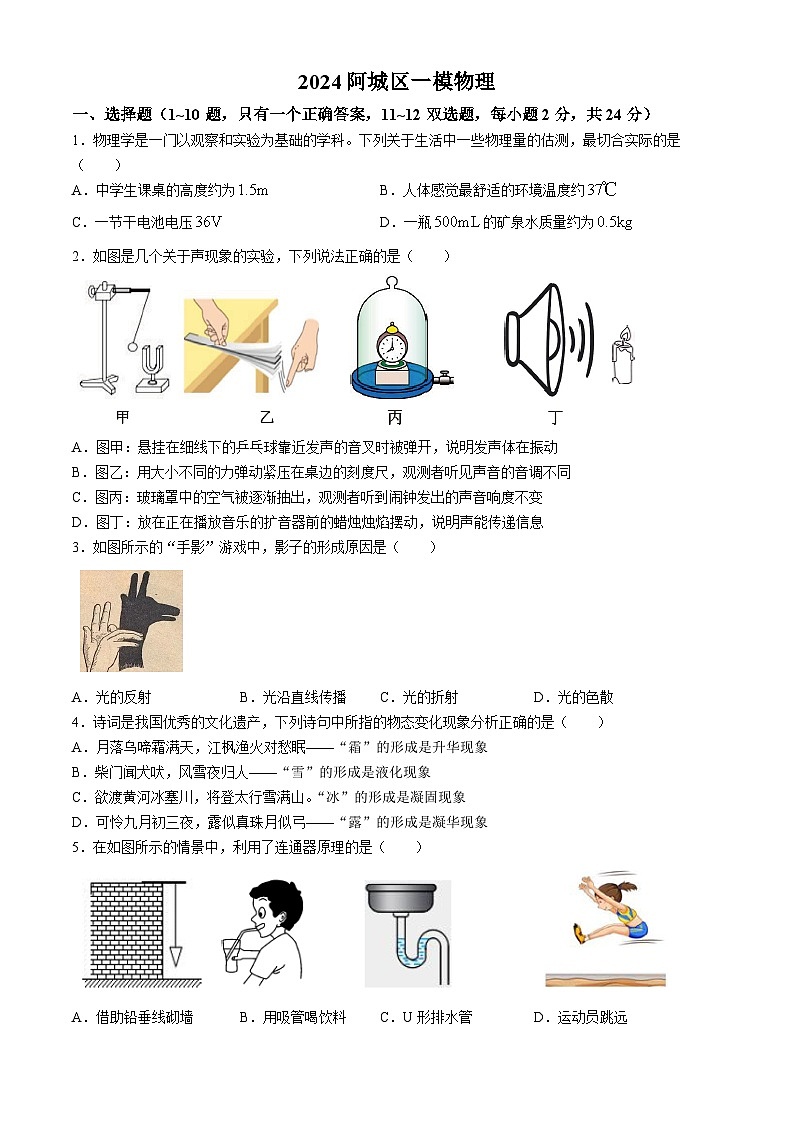 2024 阿城区一模物理

一、选择题（1~10 题，只有一个正确答案，11~12 双选题，每小题 2 分，共 24 分）

1．物理学是一门以观察和实验为基础的学科。下列关于生活中一些物理量的估测，最切合实际的是（　　）

A．中学生课桌的高度约为 1.5m　　B．人体感觉最舒适的环境温度约 37℃

C．一节干电池电压 36V　　D．一瓶 500mL 的矿泉水质量约为 0.5kg

2．如图是几个关于声现象的实验，下列说法正确的是（　　）

甲　乙　丙　丁

A．图甲：悬挂在细线下的乒乓球靠近发声的音叉时被弹开，说明发声体在振动

B．图乙：用大小不同的力弹动紧压在桌边的刻度尺，观测者听见声音的音调不同

C．图丙：玻璃罩中的空气被逐渐抽出，观测者听到闹钟发出的声音响度不变

D．图丁：放在正在播放音乐的扩音器前的蜡烛烛焰摆动，说明声能传递信息

3．如图所示的“手影”游戏中，影子的形成原因是（　　）

A．光的反射　　B．光沿直线传播　　C．光的折射　　D．光的色散

4．诗词是我国优秀的文化遗产，下列诗句中所指的物态变化现象分析正确的是（　　）

A．月落乌啼霜满天，江枫渔火对愁眠——“霜”的形成是升华现象

B．柴门闻犬吠，风雪夜归人——“雪”的形成是液化现象

C．欲渡黄河冰塞川，将登太行雪满山。“冰”的形成是凝固现象

D．可怜九月初三夜，露似真珠月似弓——“露”的形成是凝华现象

5．在如图所示的情景中，利用了连通器原理的是（　　）

A．借助铅垂线砌墙　　B．用吸管喝饮料　　C．U 形排水管　　D．运动员跳远