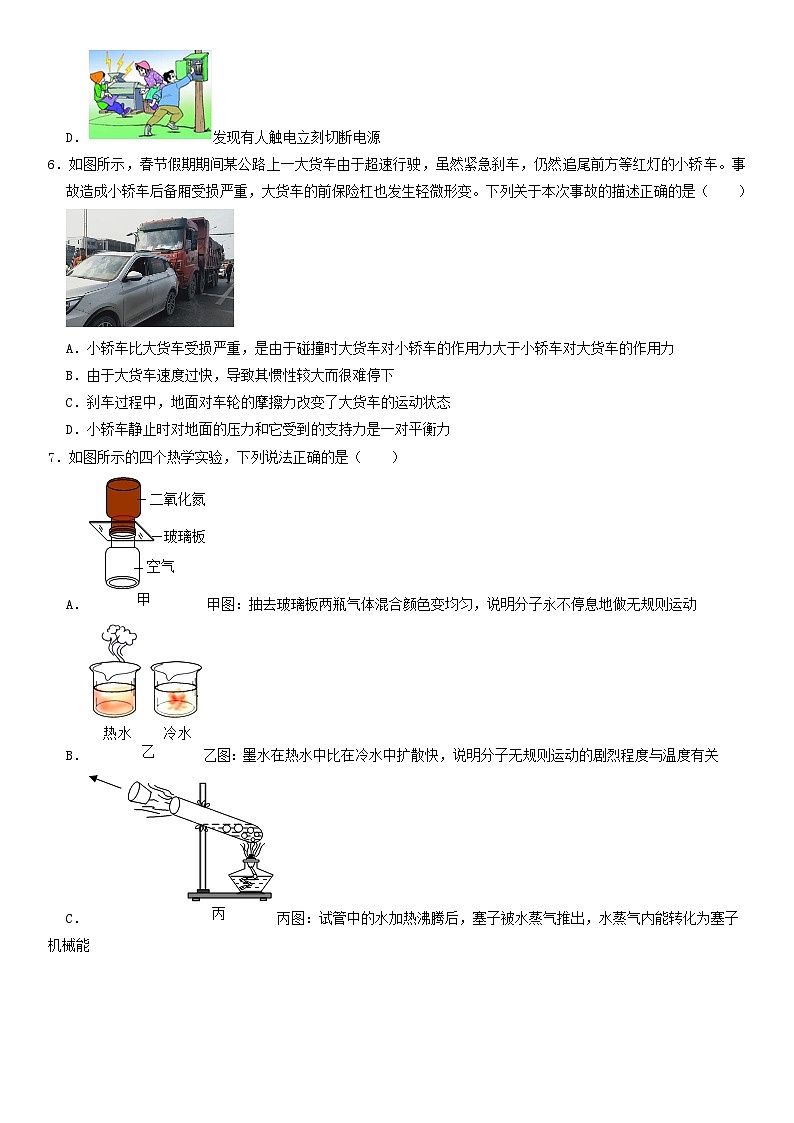 D．发现有人触电立刻切断电源

6．如图所示，春节假期期间某公路上一大货车由于超速行驶，虽然紧急刹车，仍然追尾前方等红灯的小轿车。事故造成小轿车后备厢受损严重，大货车的前保险杠也发生轻微形变。下列关于本次事故的描述正确的是（　　）

A．小轿车比大货车受损严重，是由于碰撞时大货车对小轿车的作用力大于小轿车对大货车的作用力

B．由于大货车速度过快，导致其惯性较大而很难停下

C．刹车过程中，地面对车轮的摩擦力改变了大货车的运动状态

D．小轿车静止时对地面的压力和它受到的支持力是一对平衡力

7．如图所示的四个热学实验，下列说法正确的是（　　）

二氧化氮
玻璃板
空气
甲

A．甲图：抽去玻璃板两瓶气体混合颜色变均匀，说明分子永不停息地做无规则运动

热水　冷水
乙

B．乙图：墨水在热水中比在冷水中扩散快，说明分子无规则运动的剧烈程度与温度有关

丙

C．丙图：试管中的水加热沸腾后，塞子被水蒸气推出，水蒸气内能转化为塞子机械能