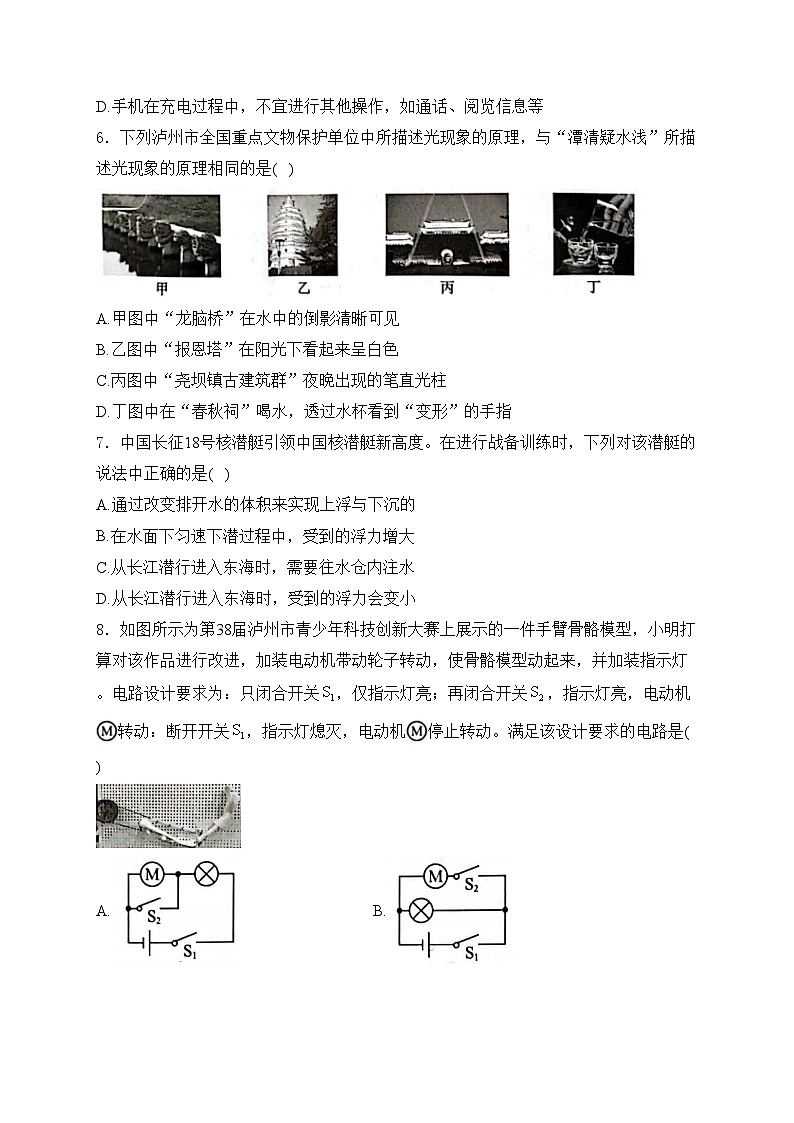 D.手机在充电过程中，不宜进行其他操作，如通话、阅览信息等

6．下列泸州市全国重点文物保护单位中所描述光现象的原理，与“潭清疑水浅”所描述光现象的原理相同的是( )

甲　乙　丙　丁

A.甲图中“龙脑桥”在水中的倒影清晰可见

B.乙图中“报恩塔”在阳光下看起来呈白色

C.丙图中“尧坝镇古建筑群”夜晚出现的笔直光柱

D.丁图中在“春秋祠”喝水，透过水杯看到“变形”的手指

7．中国长征18号核潜艇引领中国核潜艇新高度。在进行战备训练时，下列对该潜艇的说法中正确的是( )

A.通过改变排开水的体积来实现上浮与下沉的

B.在水面下匀速下潜过程中，受到的浮力增大

C.从长江潜行进入东海时，需要往水仓内注水

D.从长江潜行进入东海时，受到的浮力会变小

8．如图所示为第38届泸州市青少年科技创新大赛上展示的一件手臂骨骼模型，小明打算对该作品进行改进，加装电动机带动轮子转动，使骨骼模型动起来，并加装指示灯。电路设计要求为：只闭合开关$S_1$，仅指示灯亮；再闭合开关$S_2$，指示灯亮，电动机Ⓜ转动；断开开关$S_1$，指示灯熄灭，电动机Ⓜ停止转动。满足该设计要求的电路是( )

A. M $S_2$ $S_1$

B. M $S_2$ $S_1$