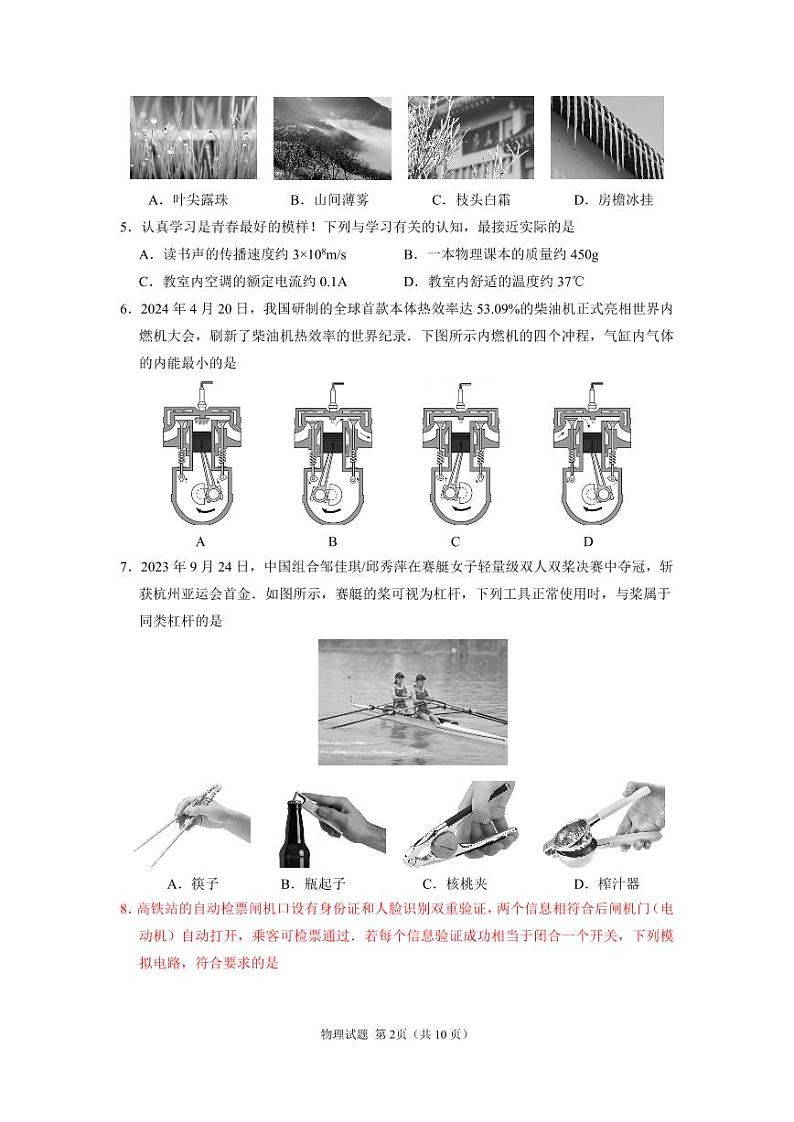 A．叶尖露珠　　B．山间薄雾　　C．枝头白霜　　D．房檐冰挂

5．认真学习是青春最好的模样！下列与学习有关的认知，最接近实际的是

A．读书声的传播速度约 $3\times10^8$m/s　　B．一本物理课本的质量约 450g

C．教室内空调的额定电流约 0.1A　　D．教室内舒适的温度约 37℃

6．2024 年 4 月 20 日，我国研制的全球首款本体热效率达 53.09%的柴油机正式亮相世界内燃机大会，刷新了柴油机热效率的世界纪录．下图所示内燃机的四个冲程，气缸内气体的内能最小的是

A　　B　　C　　D

7．2023 年 9 月 24 日，中国组合邹佳琪/邱秀萍在赛艇女子轻量级双人双桨决赛中夺冠，斩获杭州亚运会首金．如图所示，赛艇的桨可视为杠杆，下列工具正常使用时，与桨属于同类杠杆的是

A．筷子　　B．瓶起子　　C．核桃夹　　D．榨汁器

8．高铁站的自动检票闸机口设有身份证和人脸识别双重验证，两个信息相符合后闸机门（电动机）自动打开，乘客可检票通过．若每个信息验证成功相当于闭合一个开关，下列模拟电路，符合要求的是

物理试题 第 2页（共 10 页）