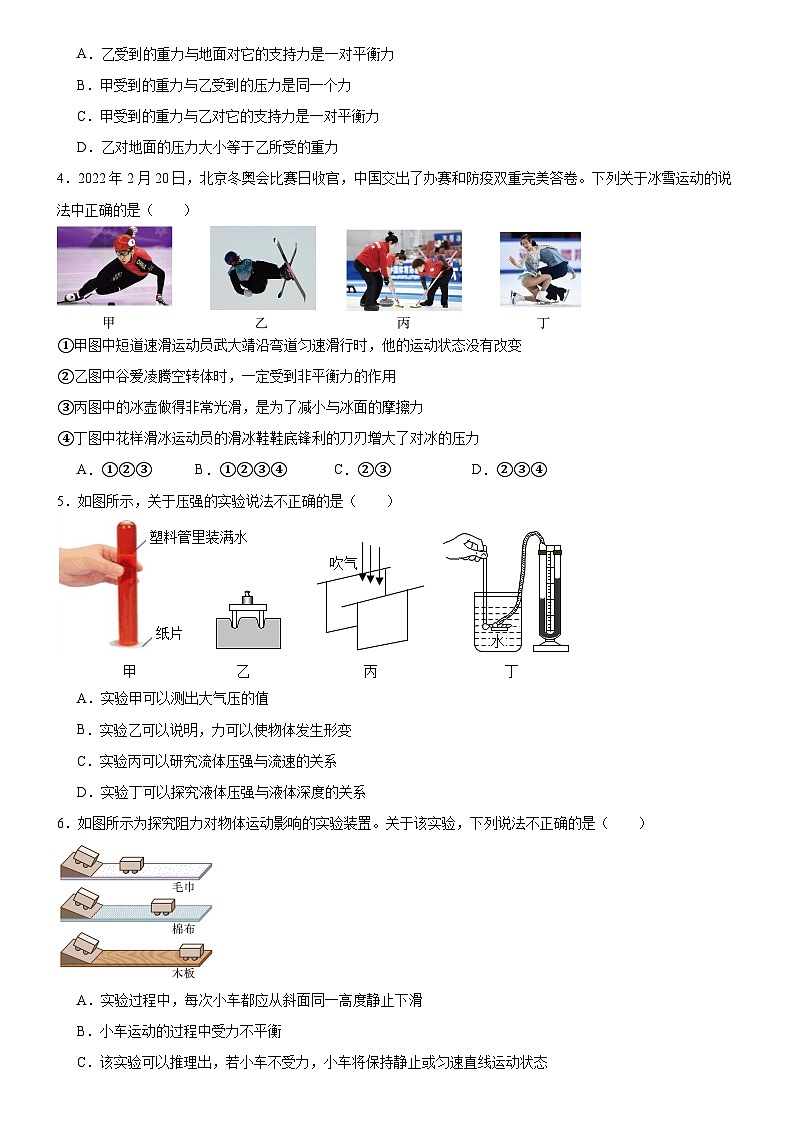 A．乙受到的重力与地面对它的支持力是一对平衡力

B．甲受到的重力与乙受到的压力是同一个力

C．甲受到的重力与乙对它的支持力是一对平衡力

D．乙对地面的压力大小等于乙所受的重力

4．2022 年 2 月 20 日，北京冬奥会比赛日收官，中国交出了办赛和防疫双重完美答卷。下列关于冰雪运动的说法中正确的是（　　）

甲　乙　丙　丁

①甲图中短道速滑运动员武大靖沿弯道匀速滑行时，他的运动状态没有改变

②乙图中谷爱凌腾空转体时，一定受到非平衡力的作用

③丙图中的冰壶做得非常光滑，是为了减小与冰面的摩擦力

④丁图中花样滑冰运动员的滑冰鞋鞋底锋利的刀刃增大了对冰的压力

A．①②③　　B．①②③④　　C．②③　　D．②③④

5．如图所示，关于压强的实验说法不正确的是（　　）

塑料管里装满水

纸片

吹气

水

甲　乙　丙　丁

A．实验甲可以测出大气压的值

B．实验乙可以说明，力可以使物体发生形变

C．实验丙可以研究流体压强与流速的关系

D．实验丁可以探究液体压强与液体深度的关系

6．如图所示为探究阻力对物体运动影响的实验装置。关于该实验，下列说法不正确的是（　　）

毛巾

棉布

木板

A．实验过程中，每次小车都应从斜面同一高度静止下滑

B．小车运动的过程中受力不平衡

C．该实验可以推理出，若小车不受力，小车将保持静止或匀速直线运动状态