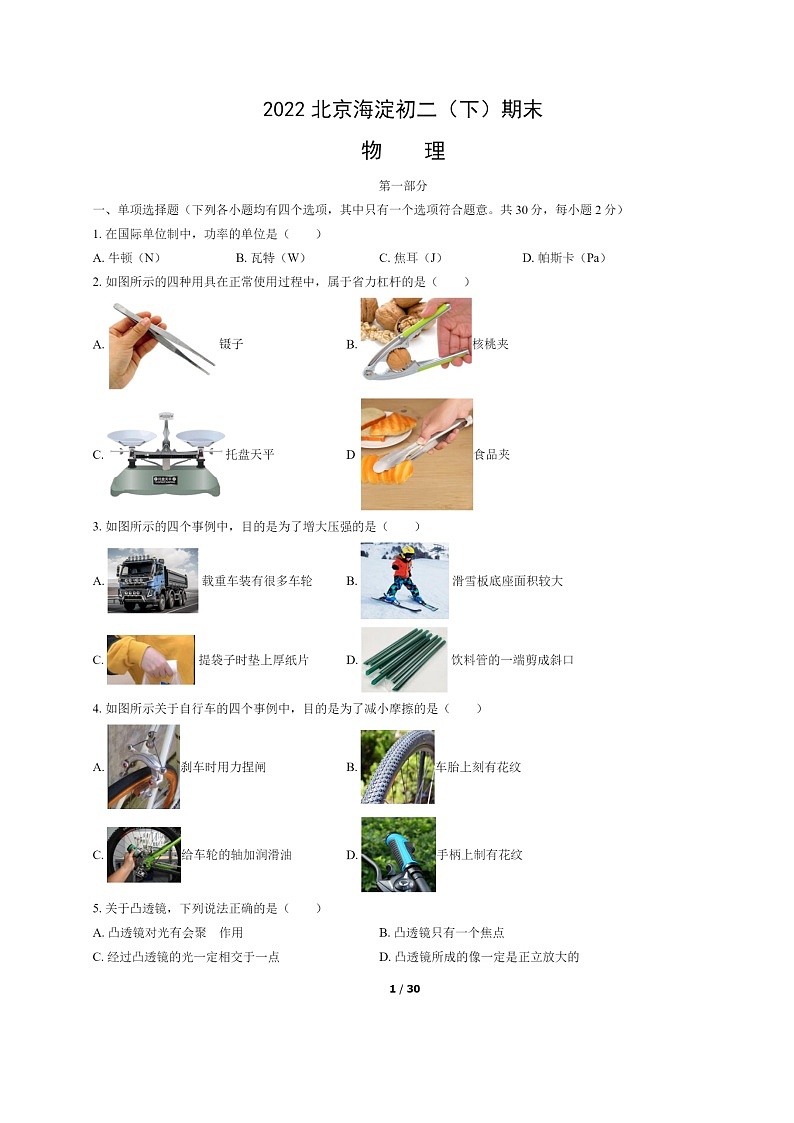 2022 北京海淀初二（下）期末

物　理

第一部分

一、单项选择题（下列各小题均有四个选项，其中只有一个选项符合题意。共 30 分，每小题 2 分）

1. 在国际单位制中，功率的单位是（　　）

A. 牛顿（N）　B. 瓦特（W）　C. 焦耳（J）　D. 帕斯卡（Pa）

2. 如图所示的四种用具在正常使用过程中，属于省力杠杆的是（　　）

A. 镊子　B. 核桃夹

C. 托盘天平　D 食品夹

3. 如图所示的四个事例中，目的是为了增大压强的是（　　）

A. 载重车装有很多车轮　B. 滑雪板底座面积较大

C. 提袋子时垫上厚纸片　D. 饮料管的一端剪成斜口

4. 如图所示关于自行车的四个事例中，目的是为了减小摩擦的是（　　）

A. 刹车时用力捏闸　B. 车胎上刻有花纹

C. 给车轮的轴加润滑油　D. 手柄上制有花纹

5. 关于凸透镜，下列说法正确的是（　　）

A. 凸透镜对光有会聚　作用　B. 凸透镜只有一个焦点

C. 经过凸透镜的光一定相交于一点　D. 凸透镜所成的像一定是正立放大的

1 / 30