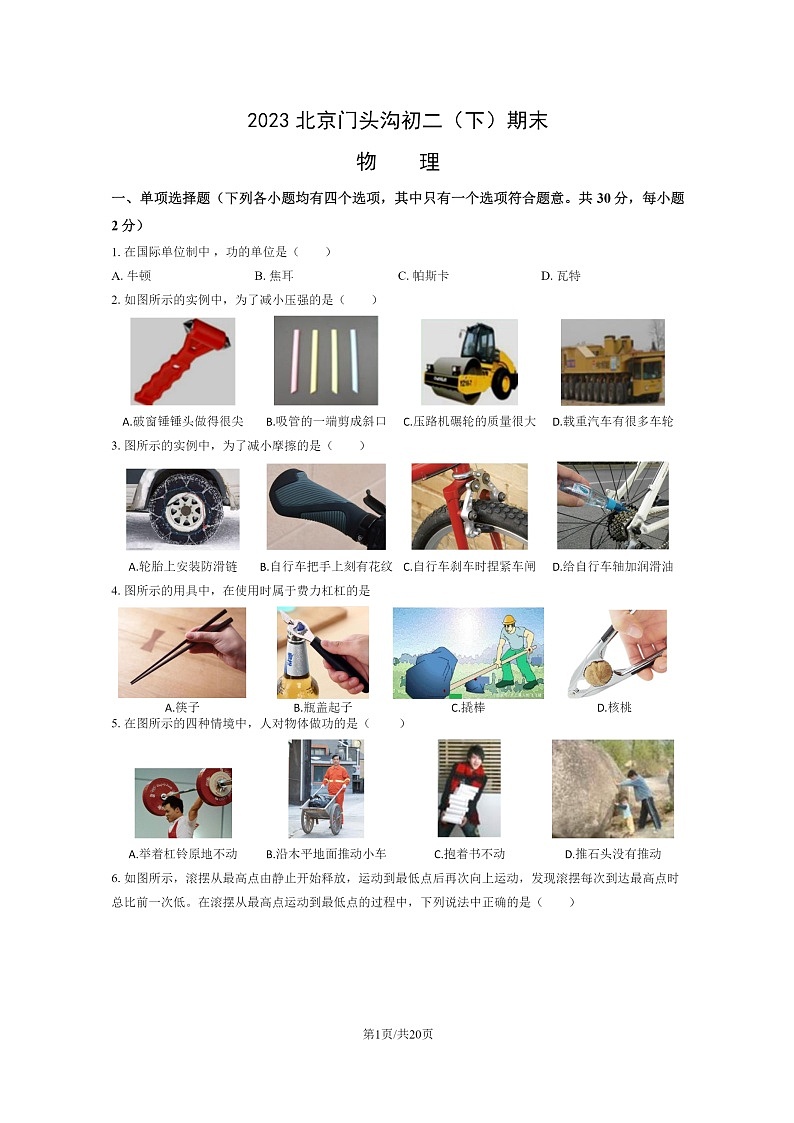 2023 北京门头沟初二（下）期末

物　理

一、单项选择题（下列各小题均有四个选项，其中只有一个选项符合题意。共 30 分，每小题 2 分）

1. 在国际单位制中，功的单位是（　　）

A. 牛顿　　B. 焦耳　　C. 帕斯卡　　D. 瓦特

2. 如图所示的实例中，为了减小压强的是（　　）

A.破窗锤锤头做得很尖　B.吸管的一端剪成斜口　C.压路机碾轮的质量很大　D.载重汽车有很多车轮

3. 图所示的实例中，为了减小摩擦的是（　　）

A.轮胎上安装防滑链　B.自行车把手上刻有花纹　C.自行车刹车时捏紧车闸　D.给自行车轴加润滑油

4. 图所示的用具中，在使用时属于费力杠杠的是

A.筷子　B.瓶盖起子　C.撬棒　D.核桃

5. 在图所示的四种情境中，人对物体做功的是（　　）

A.举着杠铃原地不动　B.沿水平地面推动小车　C.抱着书不动　D.推石头没有推动

6. 如图所示，滚摆从最高点由静止开始释放，运动到最低点后再次向上运动，发现滚摆每次到达最高点时总比前一次低。在滚摆从最高点运动到最低点的过程中，下列说法中正确的是（　　）

第1页/共20页